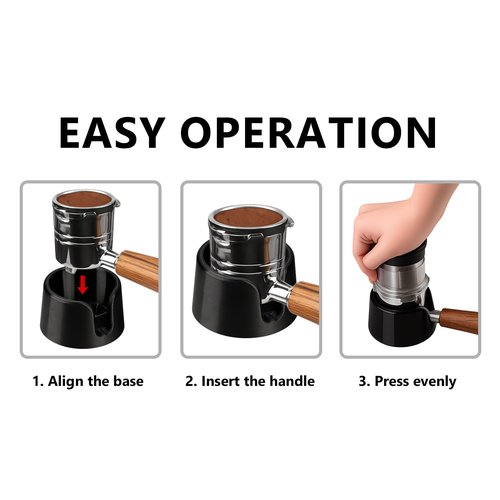 EASY OPERATION

1. Align the base

2. Insert the handle

3. Press evenly