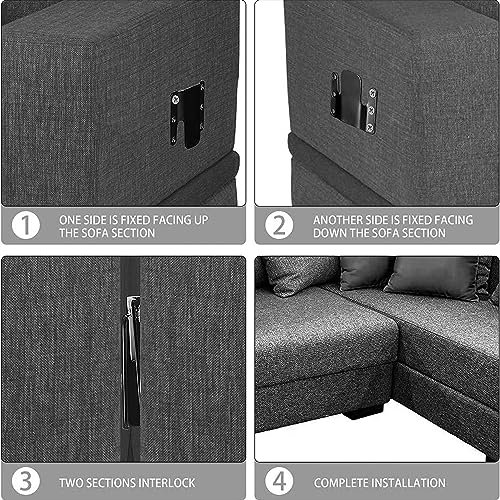 1 ONE SIDE IS FIXED FACING UP THE SOFA SECTION

2 ANOTHER SIDE IS FIXED FACING DOWN THE SOFA SECTION

3 TWO SECTIONS INTERLOCK

4 COMPLETE INSTALLATION