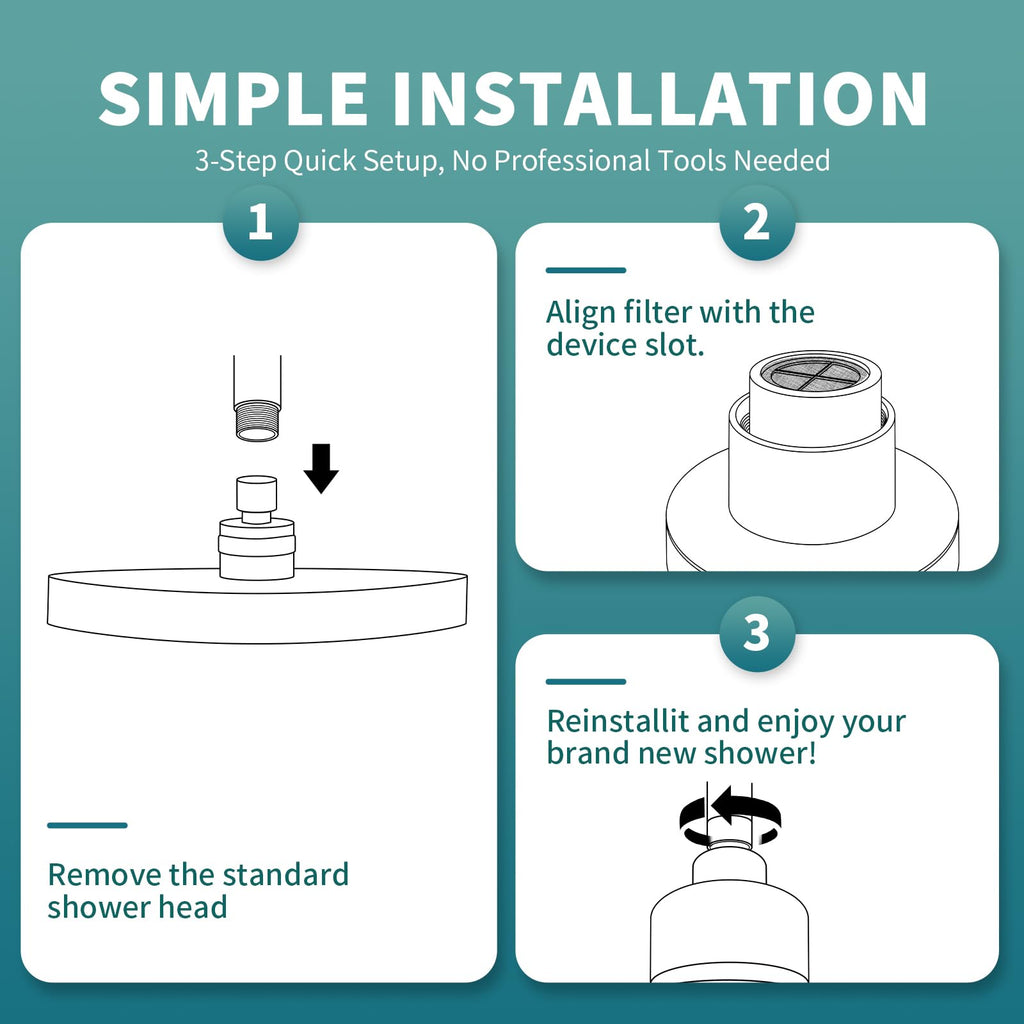 SIMPLE INSTALLATION

3-Step Quick Setup, No Professional Tools Needed

1

Remove the standard shower head

2

Align filter with the device slot.

3

Reinstallit and enjoy your brand new shower!