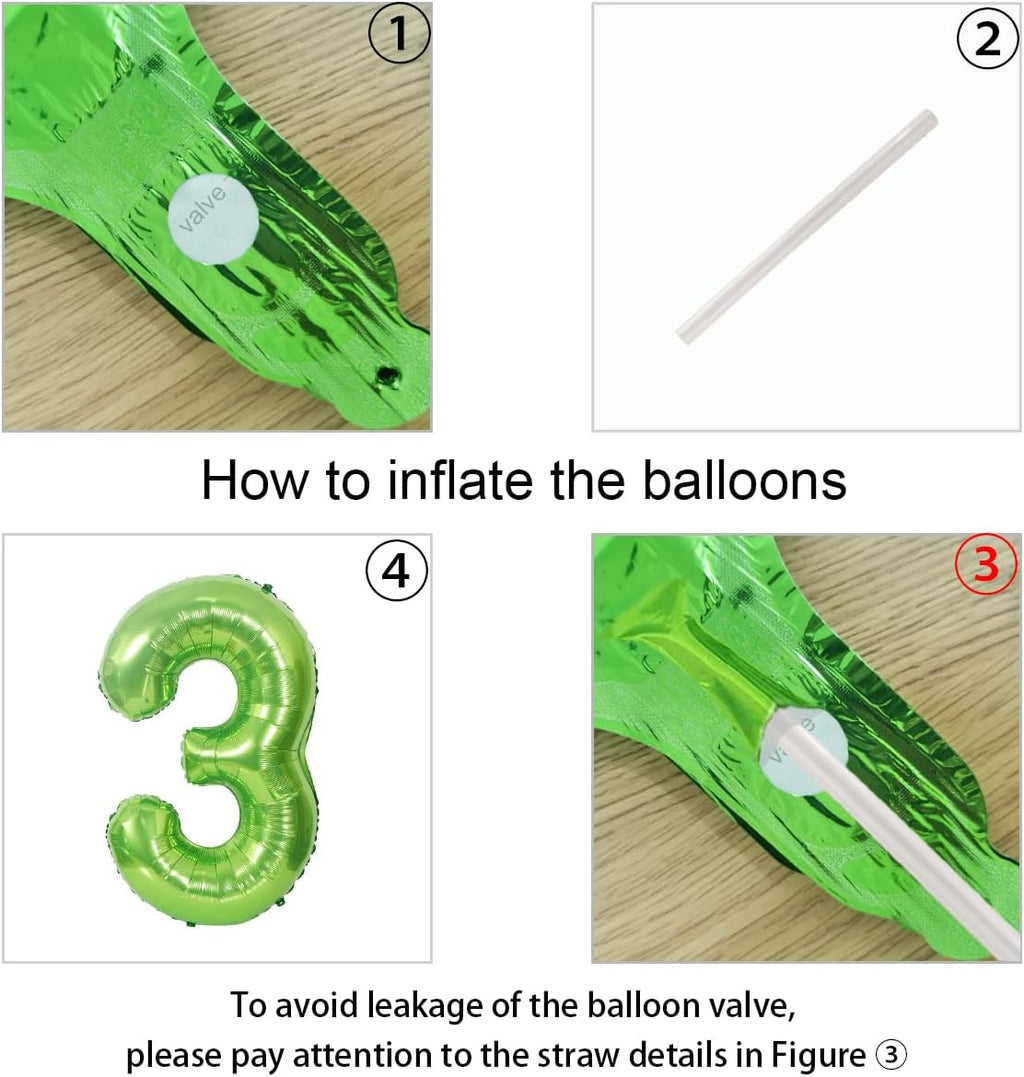 ①

valve

②

How to inflate the balloons

④

③

To avoid leakage of the balloon valve, please pay attention to the straw details in Figure ③