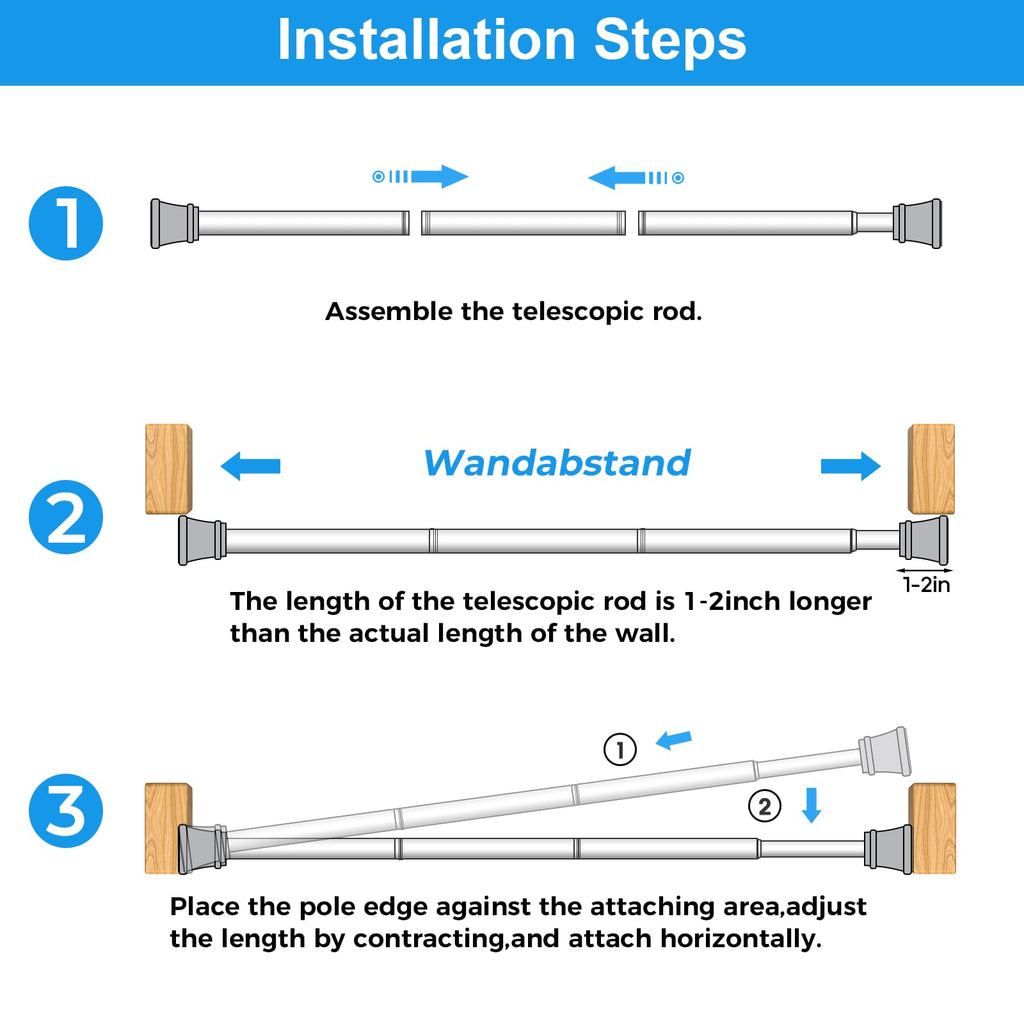 Installation Steps

1

Assemble the telescopic rod.

2

Wandabstand

1-2in

The length of the telescopic rod is 1-2inch longer than the actual length of the wall.

3

①

②

Place the pole edge against the attaching area,adjust the length by contracting,and attach horizontally.