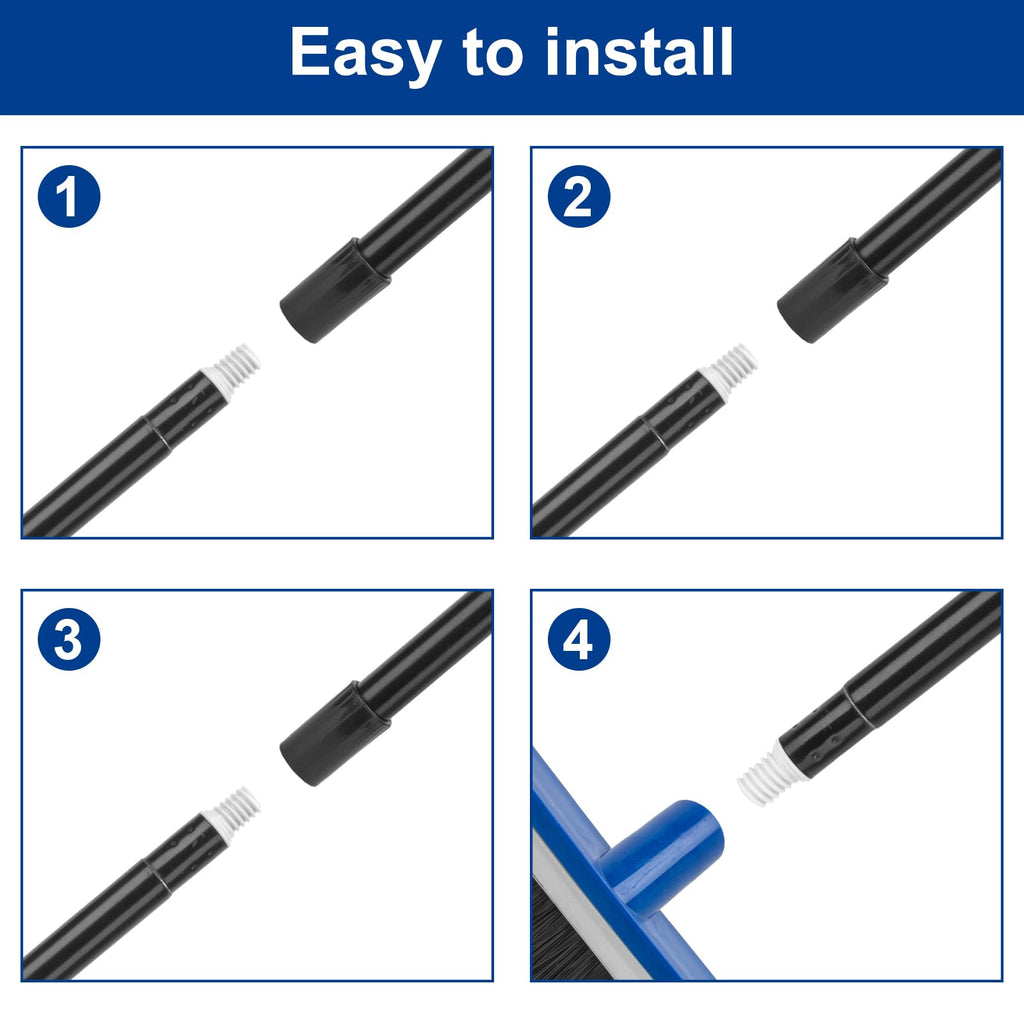 Easy to install

1

2

3

4