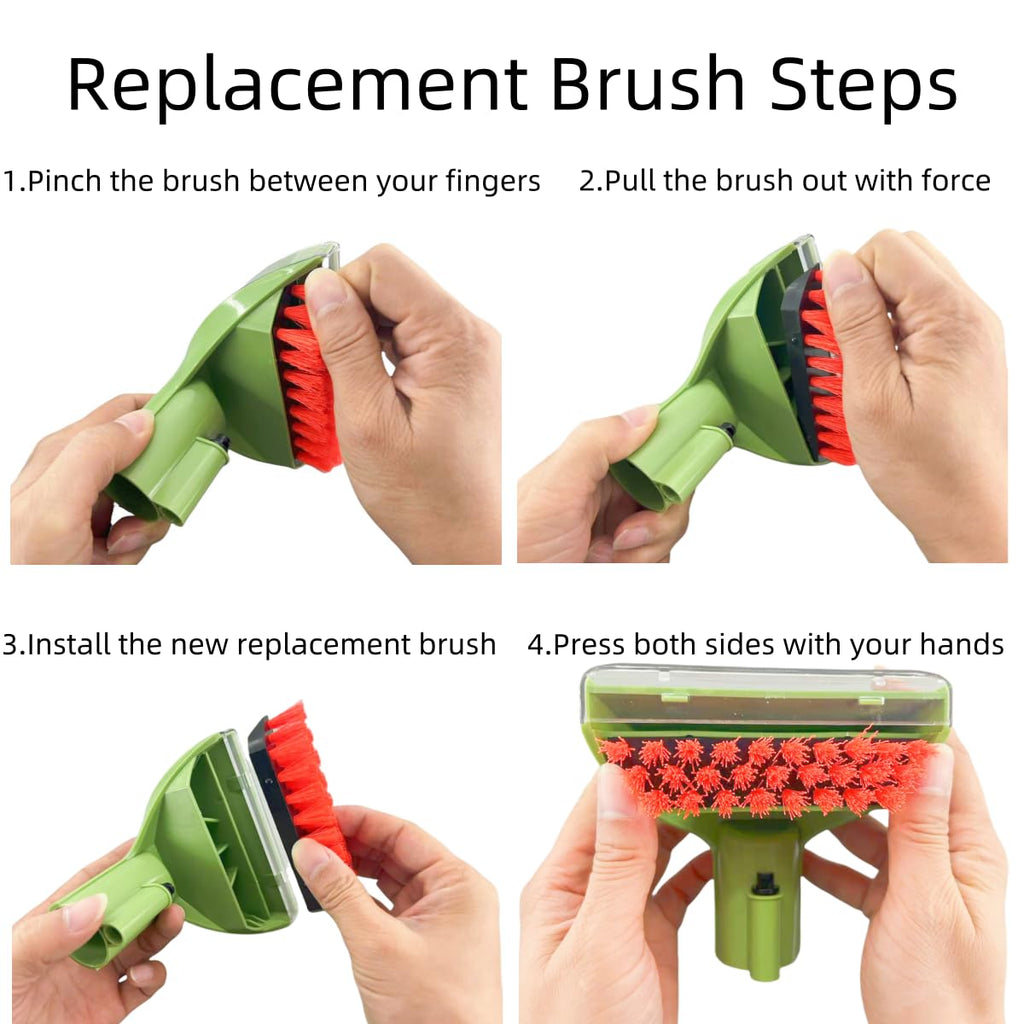 Replacement Brush Steps

1.Pinch the brush between your fingers

2.Pull the brush out with force

3.Install the new replacement brush

4.Press both sides with your hands