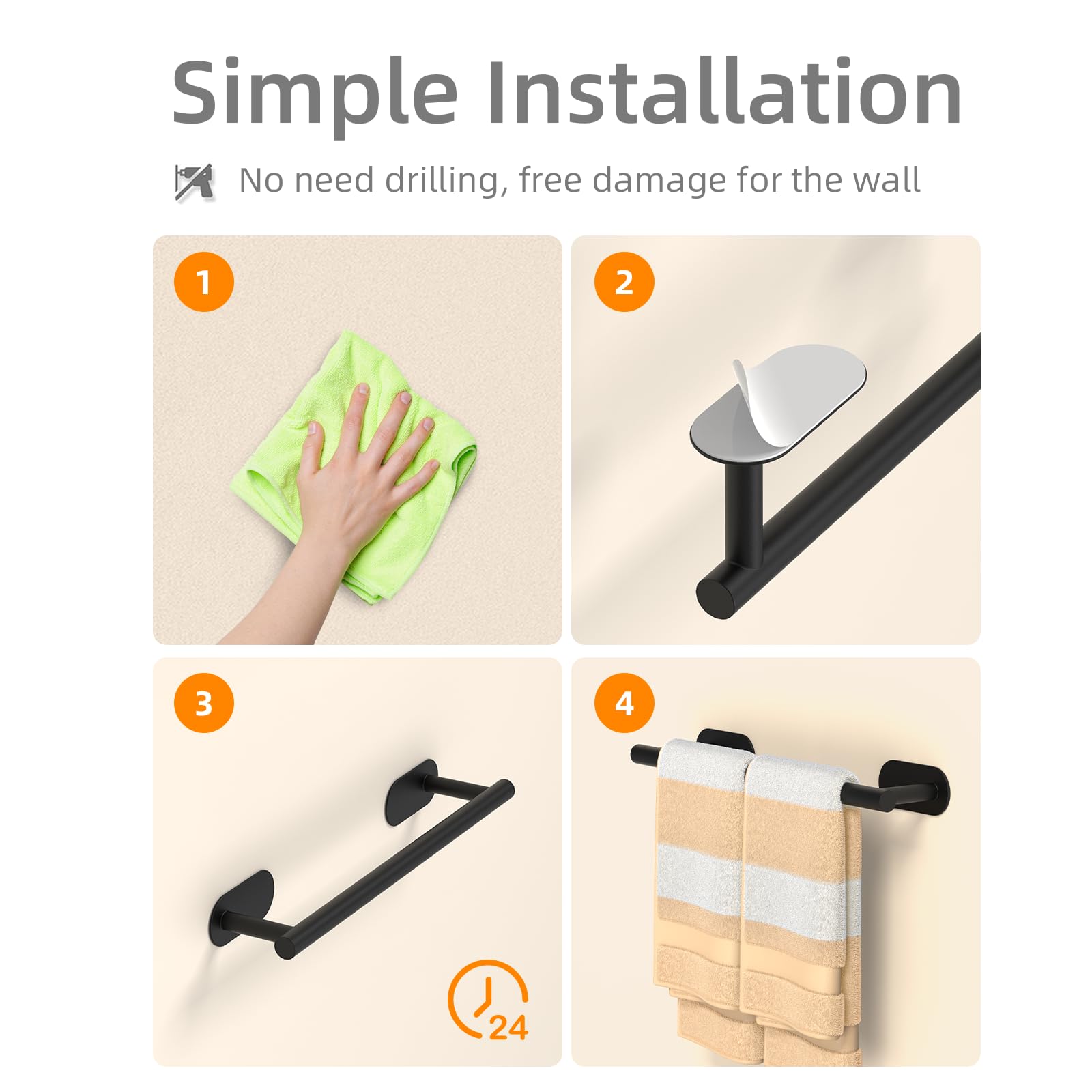 Simple Installation

No need drilling, free damage for the wall

1

2

3

24

4