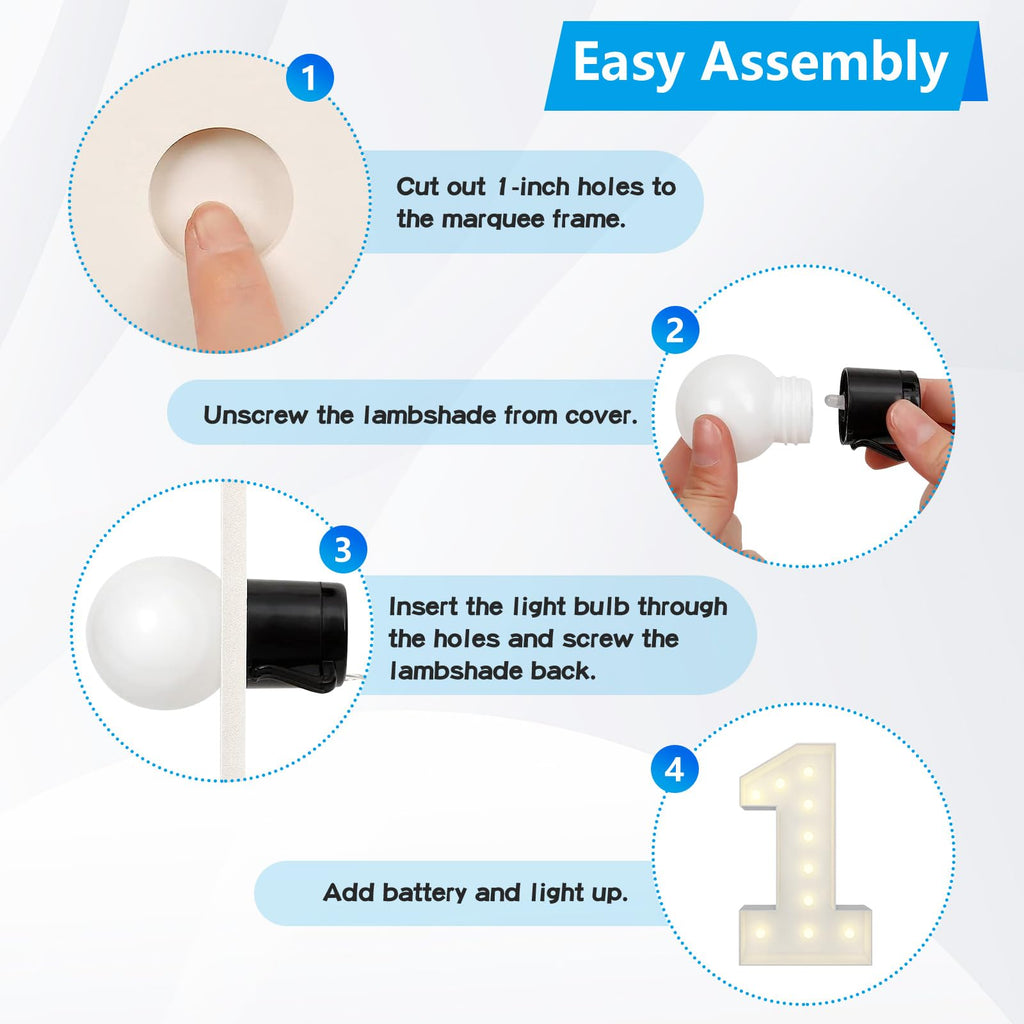 Easy Assembly

1

Cut out 1-inch holes to the marquee frame.

2

Unscrew the lambshade from cover.

3

Insert the light bulb through the holes and screw the lambshade back.

4

Add battery and light up.