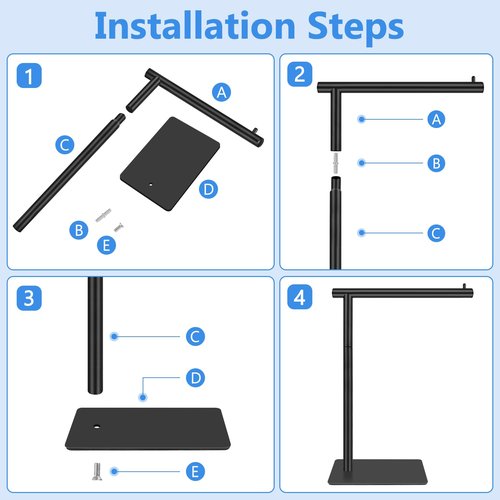 Installation Steps

1

A

C

D

B

E

2

A

B

C

3

C

D

E

4