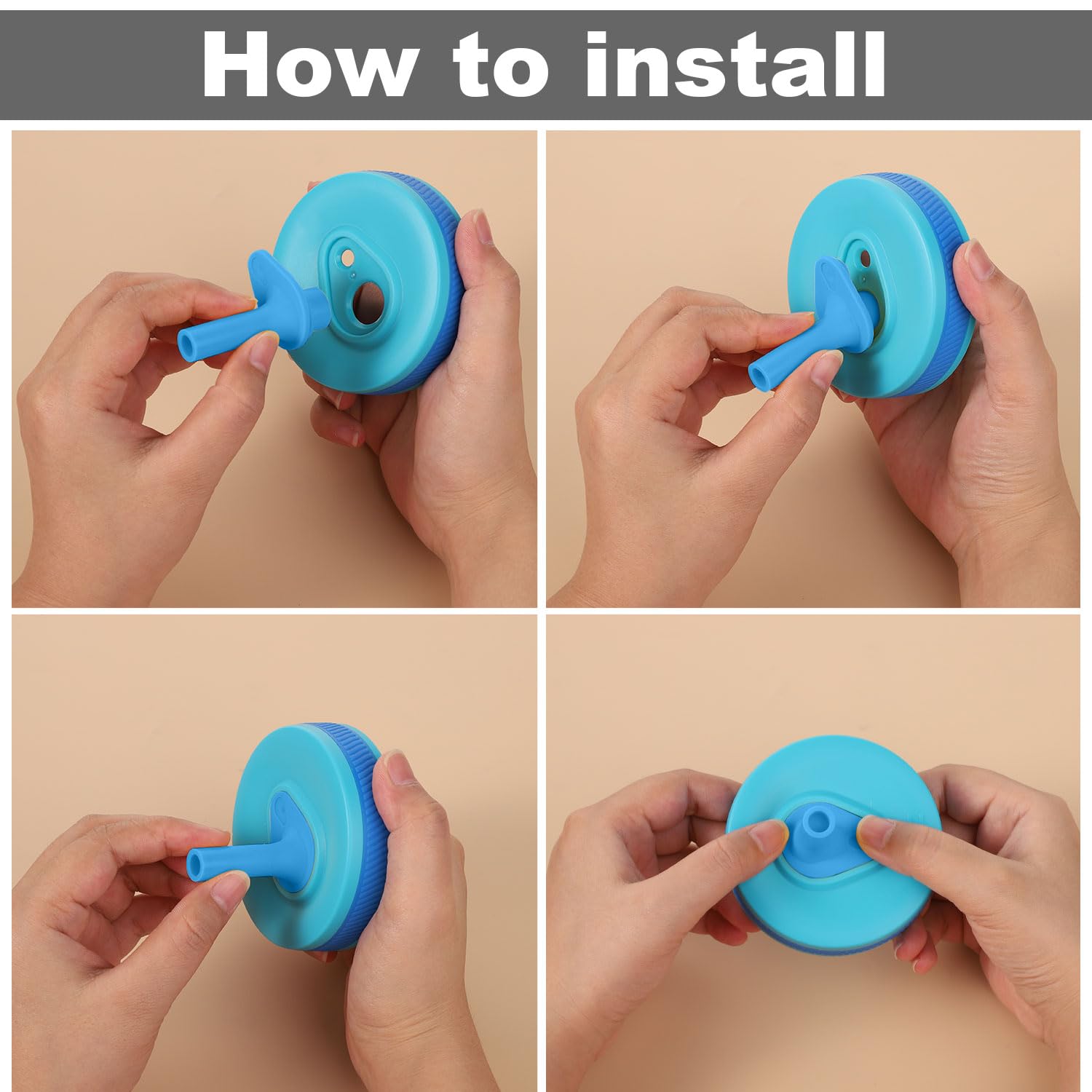 How to install