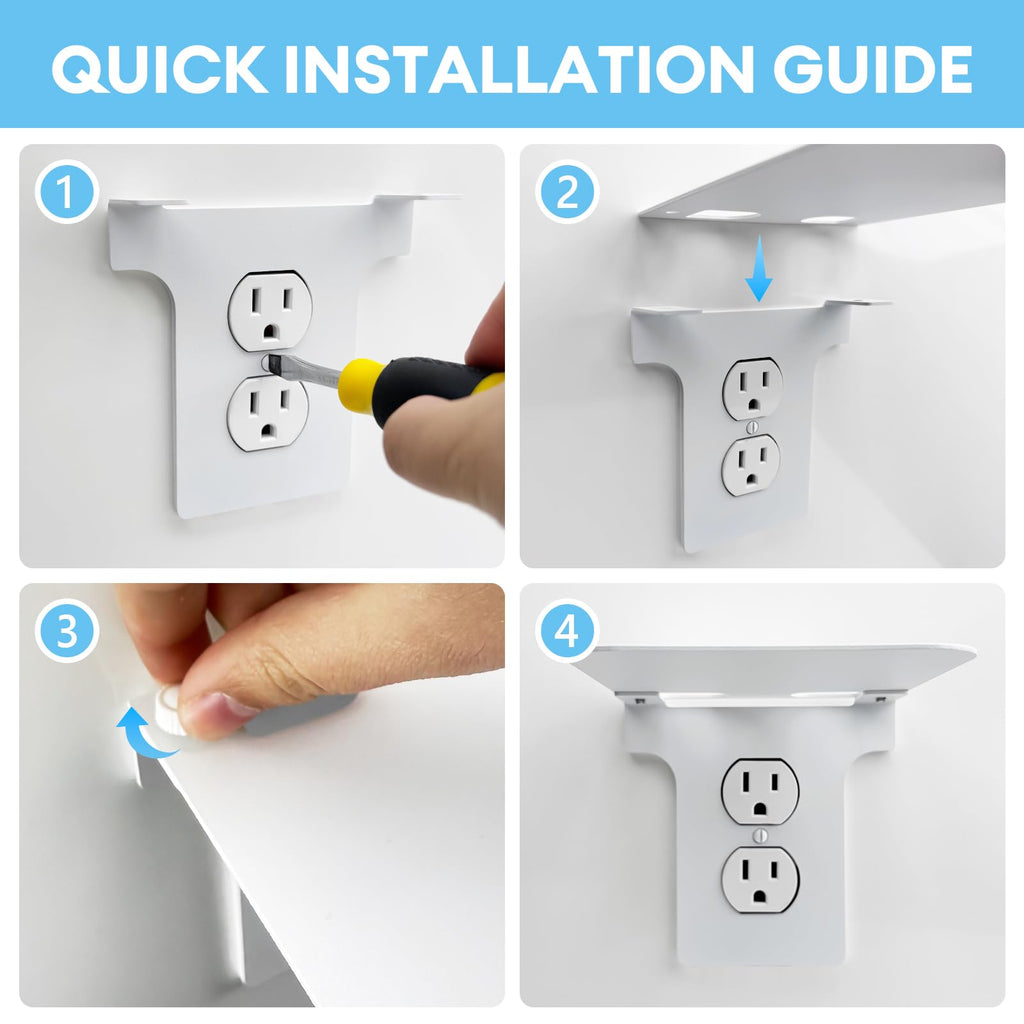 QUICK INSTALLATION GUIDE

1

2

3

4