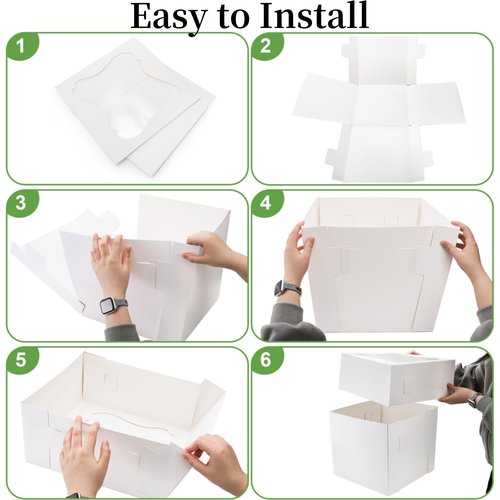 Easy to Install

1

2

3

4

5

6