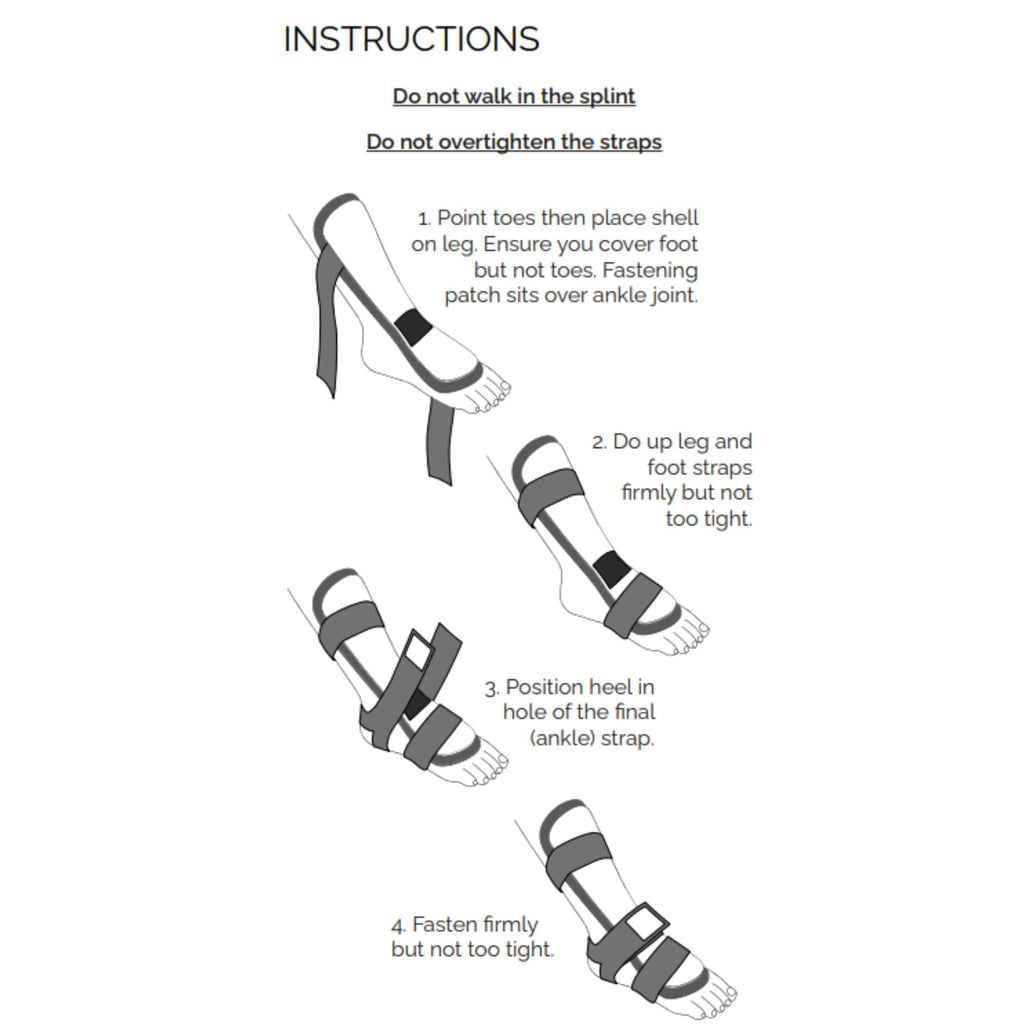 INSTRUCTIONS

Do not walk in the splint

Do not overtighten the straps

1. Point toes then place shell on leg. Ensure you cover foot but not toes. Fastening patch sits over ankle joint.

2. Do up leg and foot straps firmly but not too tight.

3. Position heel in hole of the final (ankle) strap.

4. Fasten firmly but not too tight.