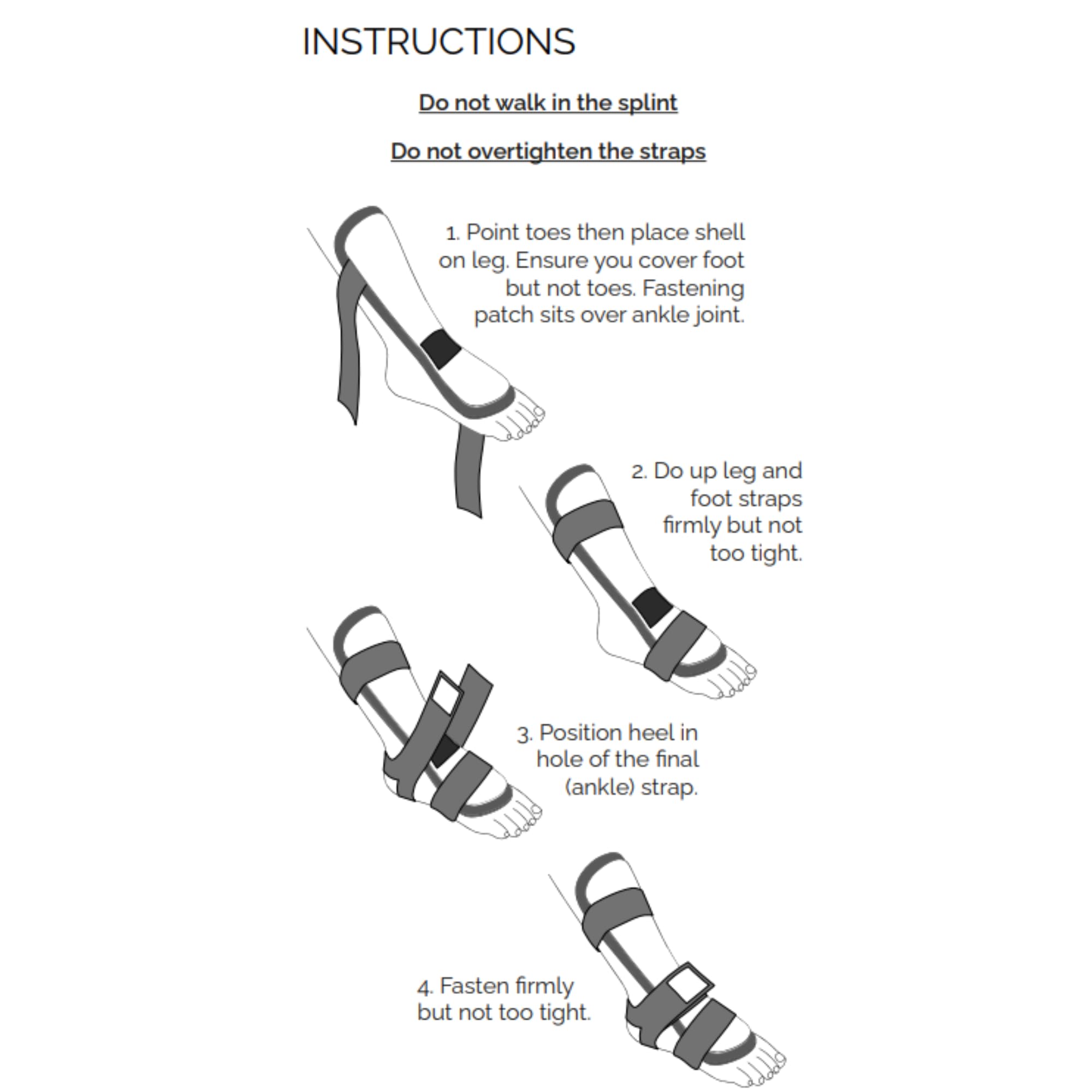 INSTRUCTIONS

Do not walk in the splint

Do not overtighten the straps

1. Point toes then place shell on leg. Ensure you cover foot but not toes. Fastening patch sits over ankle joint.

2. Do up leg and foot straps firmly but not too tight.

3. Position heel in hole of the final (ankle) strap.

4. Fasten firmly but not too tight.