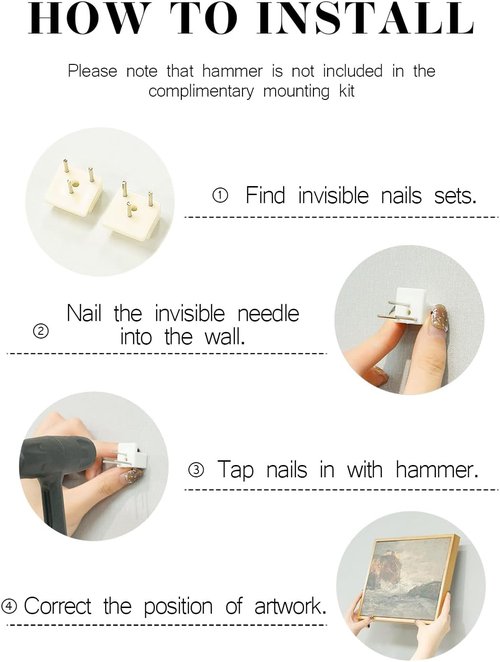 HOW TO INSTALL

Please note that hammer is not included in the complimentary mounting kit

① Find invisible nails sets.

② Nail the invisible needle into the wall.

③ Tap nails in with hammer.

④ Correct the position of artwork.