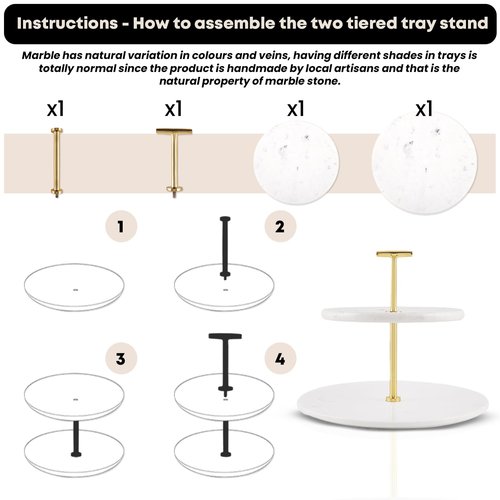 Instructions - How to assemble the two tiered tray stand

Marble has natural variation in colours and veins, having different shades in trays is totally normal since the product is handmade by local artisans and that is the natural property of marble stone.

x1 x1 x1 x1

1

2

3

4