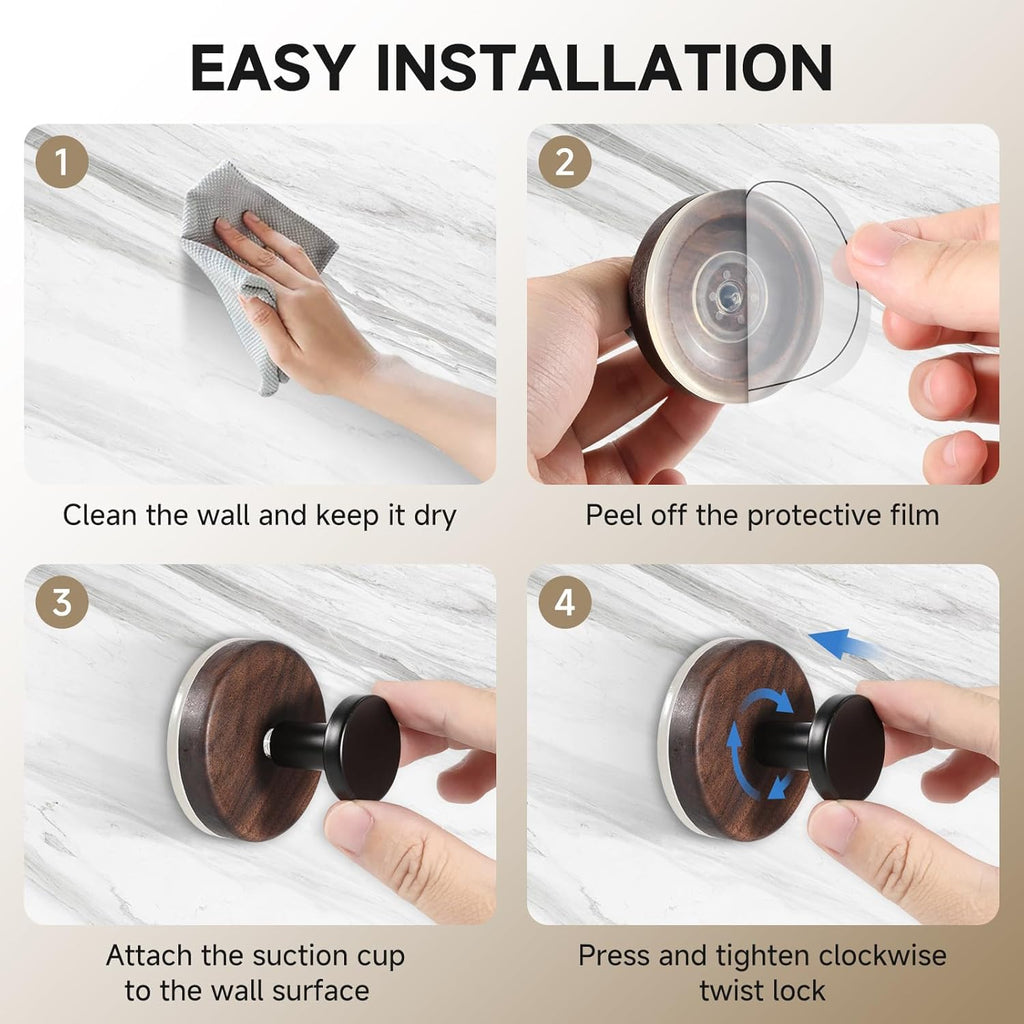 EASY INSTALLATION

1

Clean the wall and keep it dry

2

Peel off the protective film

3

Attach the suction cup to the wall surface

4

Press and tighten clockwise twist lock