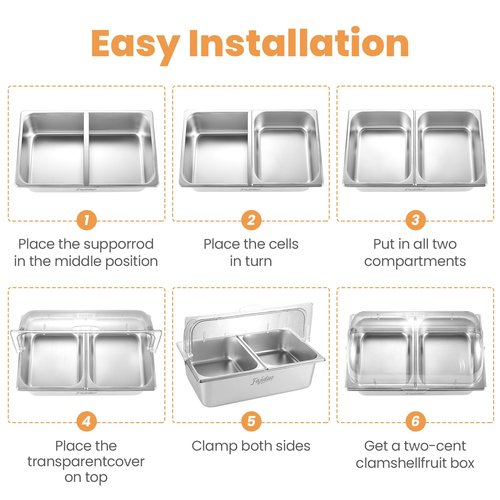 Easy Installation

1
Place the supporrod in the middle position

2
Place the cells in turn

3
Put in all two compartments

4
Place the transparentcover on top

5
Clamp both sides

6
Get a two-cent clamshellfruit box