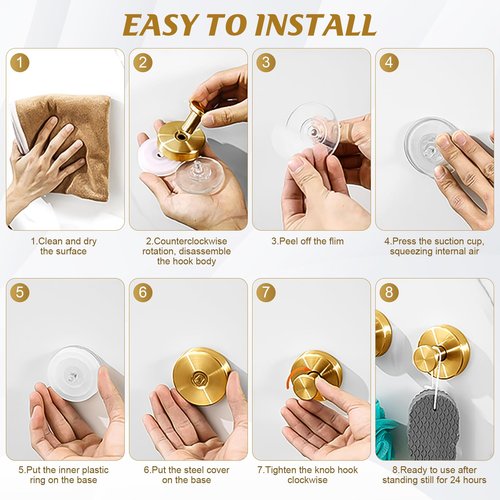 EASY TO INSTALL

1

1.Clean and dry the surface

2

2.Counterclockwise rotation, disassemble the hook body

3

3.Peel off the flim

4

4.Press the suction cup, squeezing internal air

5

5.Put the inner plastic ring on the base

6

6.Put the steel cover on the base

7

7.Tighten the knob hook clockwise

8

8.Ready to use after standing still for 24 hours