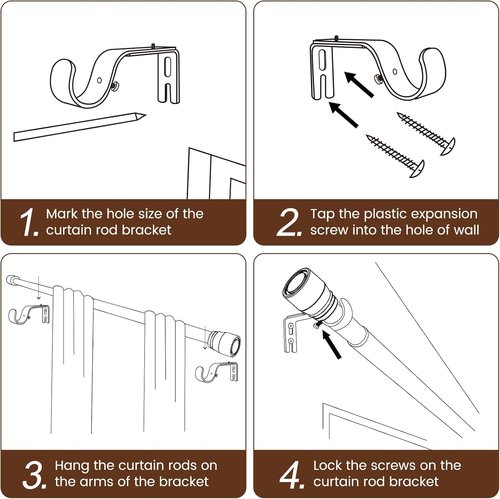 1. Mark the hole size of the curtain rod bracket

2. Tap the plastic expansion screw into the hole of wall

3. Hang the curtain rods on the arms of the bracket

4. Lock the screws on the curtain rod bracket