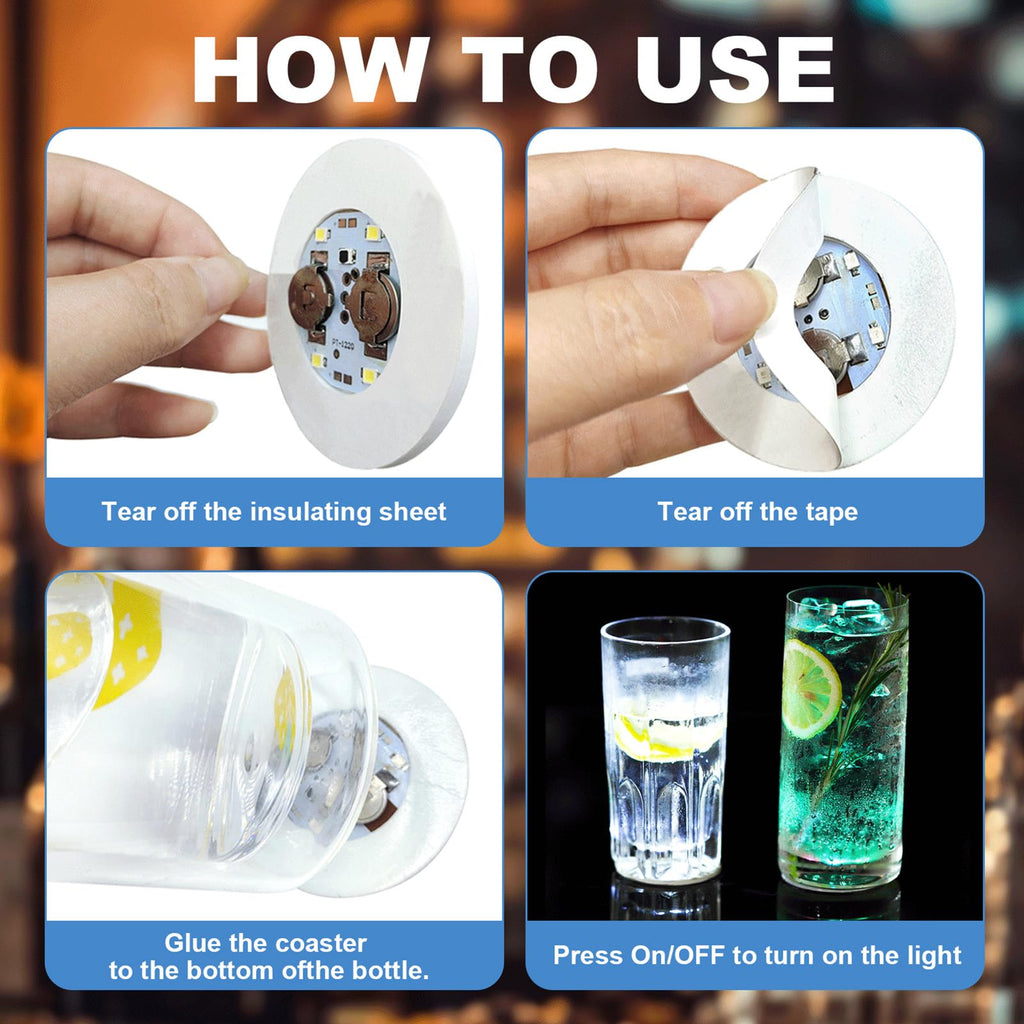 HOW TO USE

PT-1220

Tear off the insulating sheet

Tear off the tape

Glue the coaster to the bottom ofthe bottle.

Press On/OFF to turn on the light