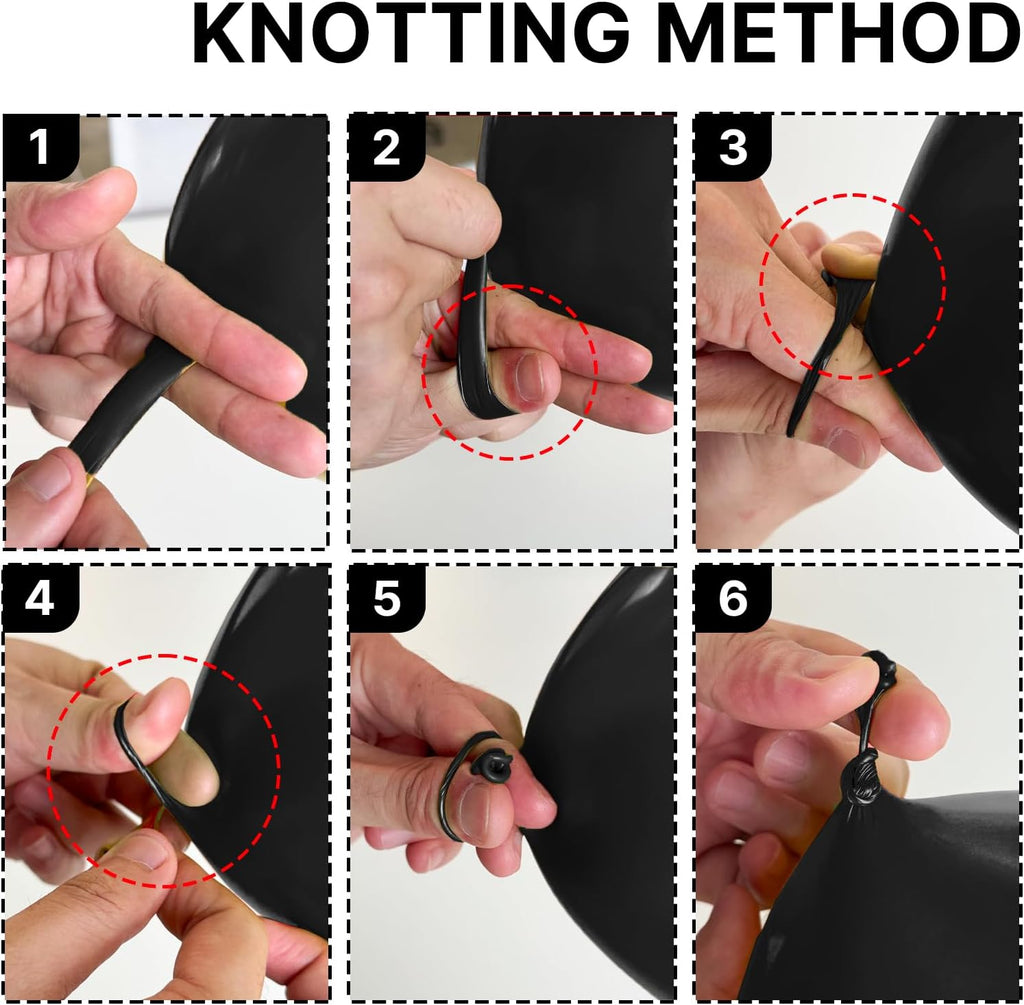 KNOTTING METHOD

1

2

3

4

5

6