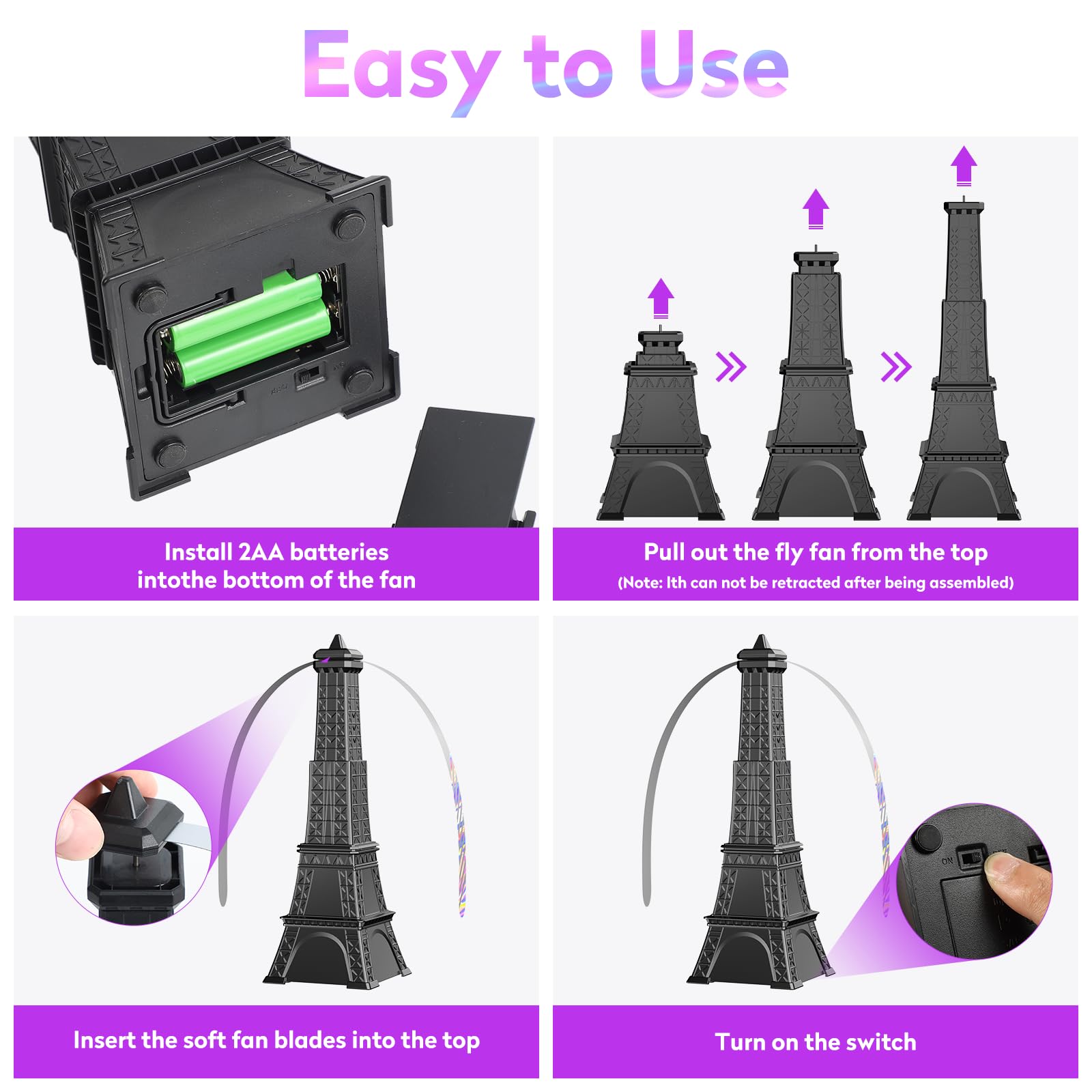 Easy to Use

Install 2AA batteries intothe bottom of the fan

Pull out the fly fan from the top
(Note: Ith can not be retracted after being assembled)

Insert the soft fan blades into the top

ON

Turn on the switch