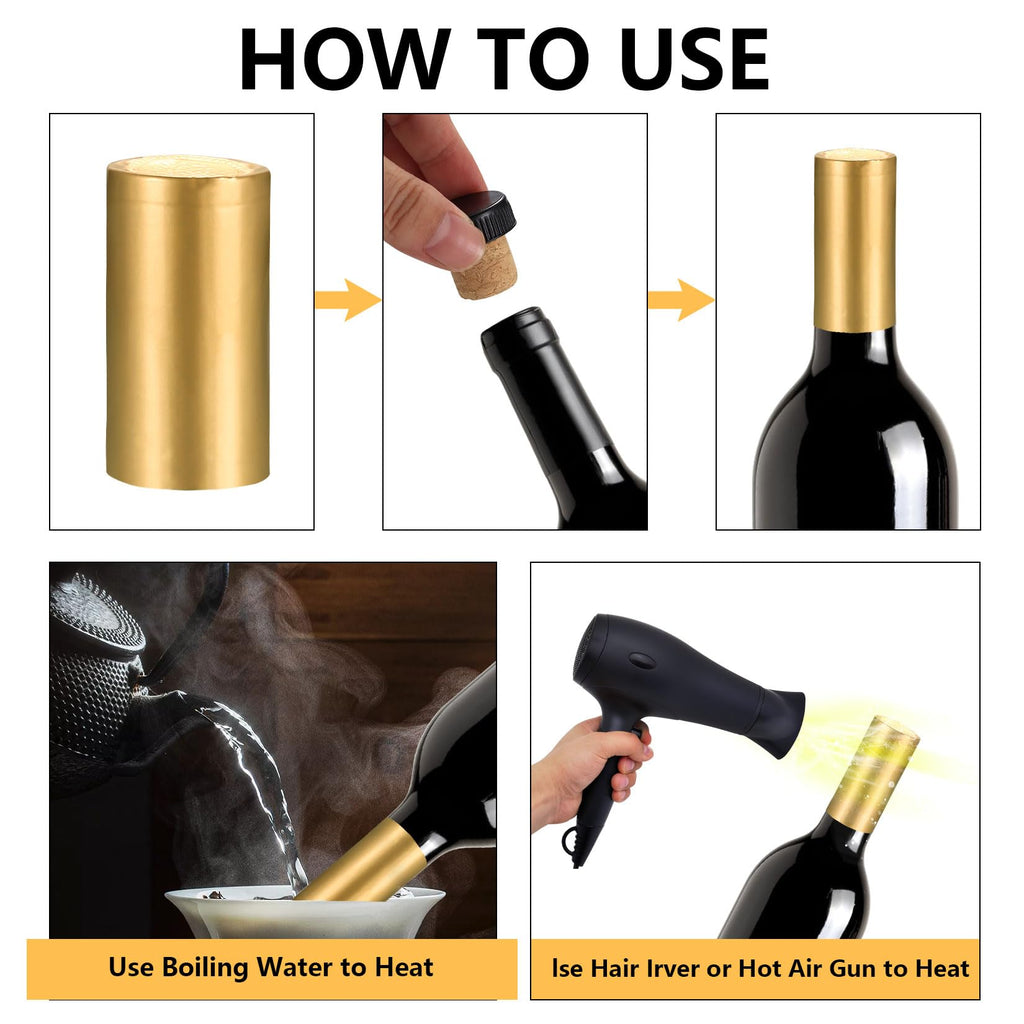 HOW TO USE

Use Boiling Water to Heat

lse Hair Irver or Hot Air Gun to Heat