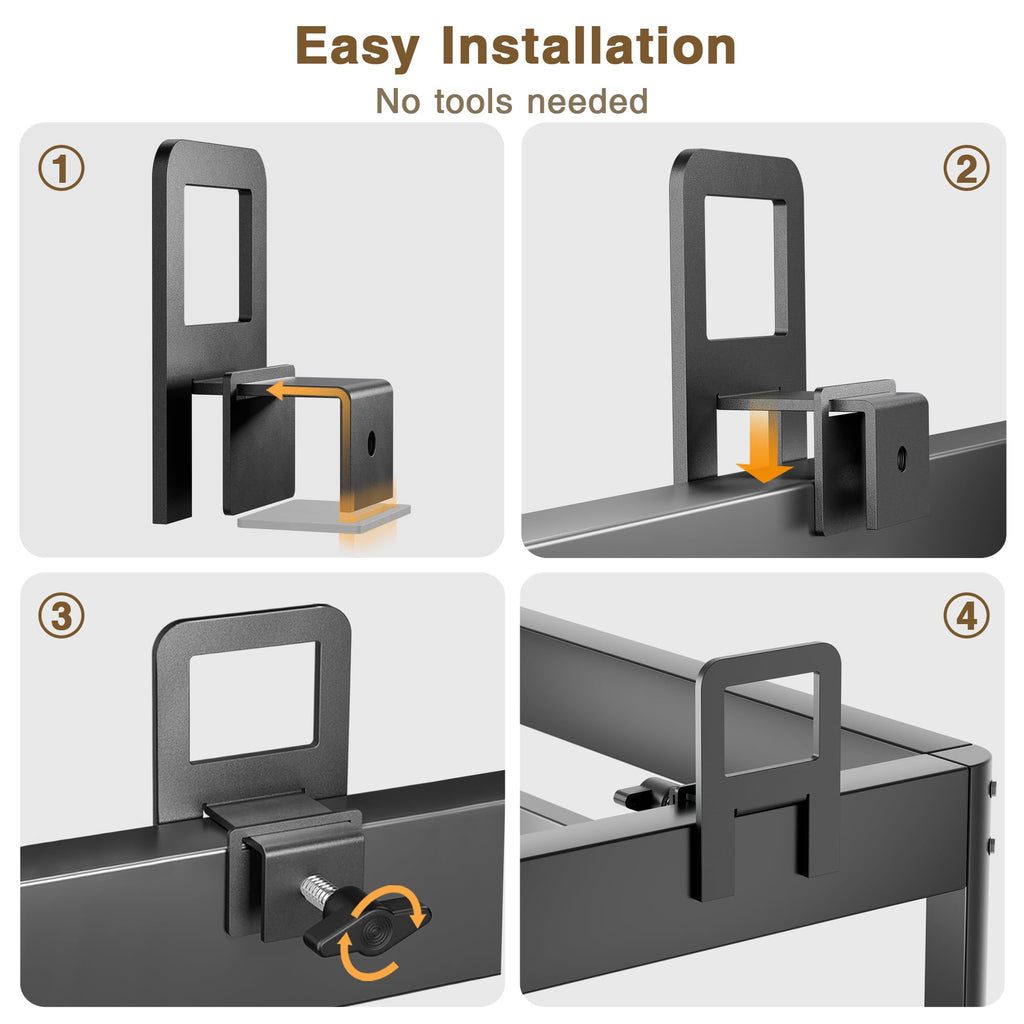 Easy Installation
No tools needed

①

②

③

④