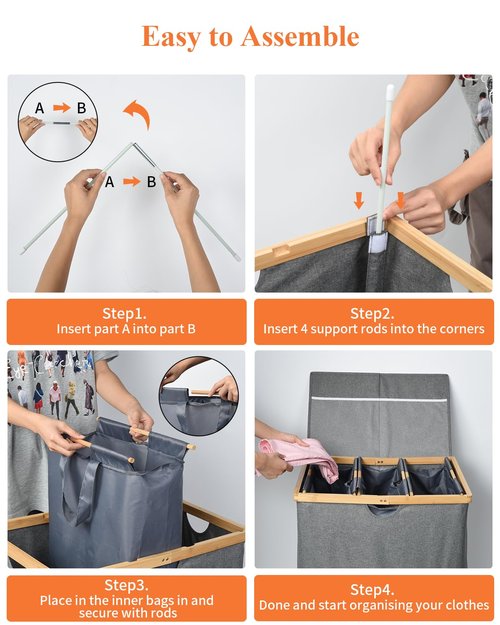 Easy to Assemble

A → B

A → B

Step1.
Insert part A into part B

Step2.
Insert 4 support rods into the corners

Step3.
Place in the inner bags in and secure with rods

Step4.
Done and start organising your clothes