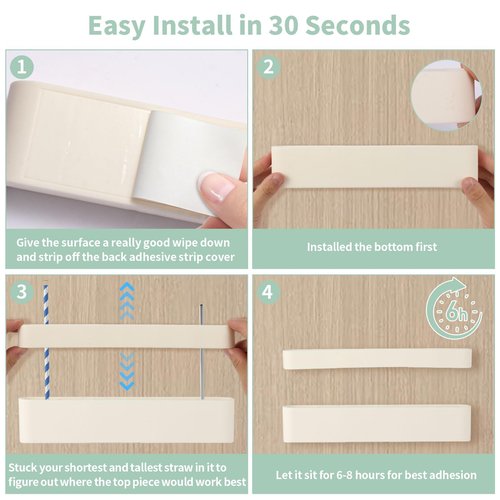 Easy Install in 30 Seconds

1

Give the surface a really good wipe down and strip off the back adhesive strip cover

2

Installed the bottom first

3

Stuck your shortest and tallest straw in it to figure out where the top piece would work best

4

6h

Let it sit for 6-8 hours for best adhesion