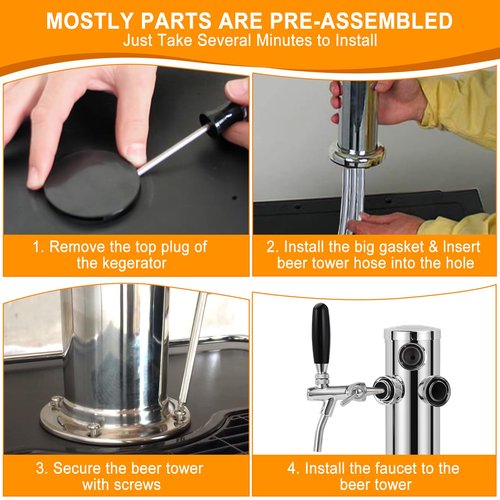 MOSTLY PARTS ARE PRE-ASSEMBLED
Just Take Several Minutes to Install

1. Remove the top plug of the kegerator

2. Install the big gasket & Insert beer tower hose into the hole

3. Secure the beer tower with screws

4. Install the faucet to the beer tower