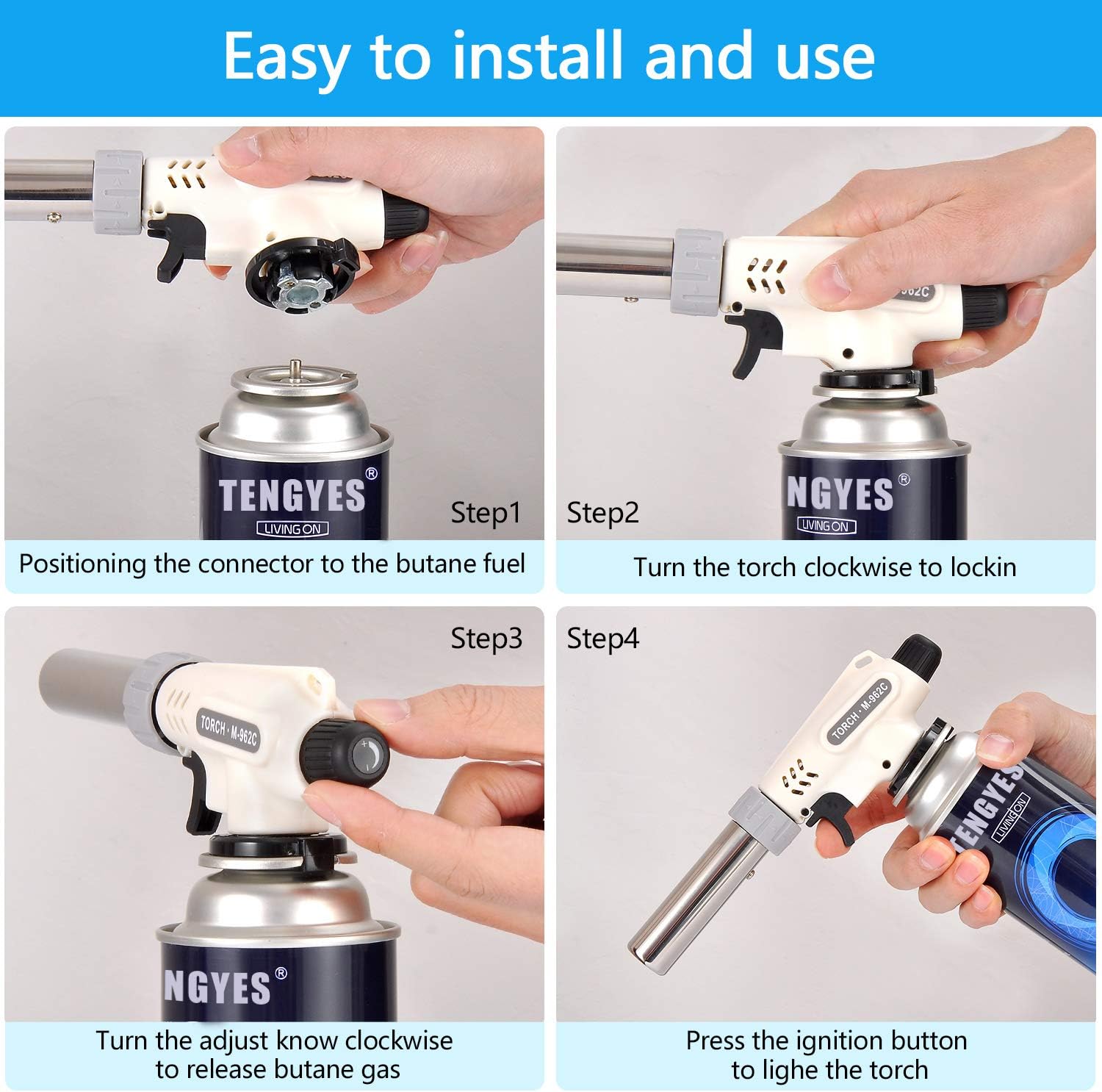 Easy to install and use

TENGYES®
LIVING ON
Step1
Positioning the connector to the butane fuel

962C
NGYES®
LIVING ON
Step2
Turn the torch clockwise to lockin

Step3
TORCH · M-962C
NGYES®
Turn the adjust know clockwise to release butane gas

Step4
TORCH · M-962C
TENGYES
LIVING ON
Press the ignition button to lighe the torch