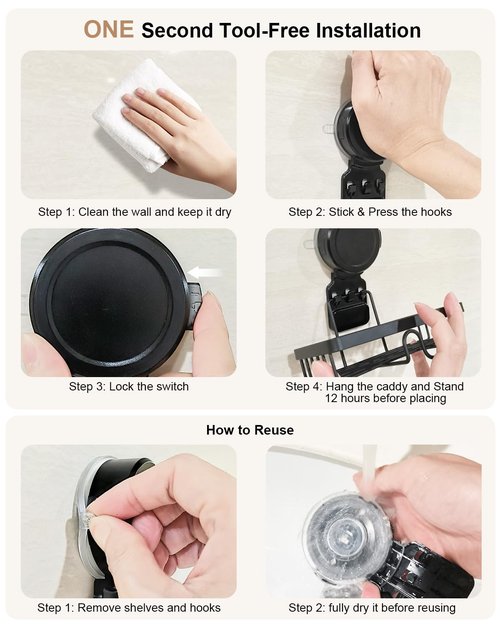 ONE Second Tool-Free Installation

Step 1: Clean the wall and keep it dry

Step 2: Stick & Press the hooks

Step 3: Lock the switch

Step 4: Hang the caddy and Stand 12 hours before placing

How to Reuse

Step 1: Remove shelves and hooks

Step 2: fully dry it before reusing