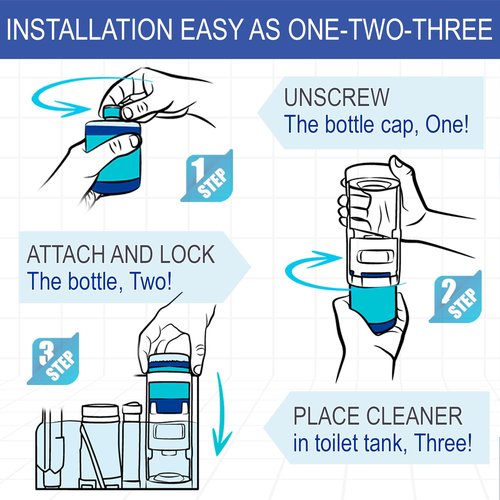 INSTALLATION EASY AS ONE-TWO-THREE

UNSCREW
The bottle cap, One!

1 STEP

ATTACH AND LOCK
The bottle, Two!

2 STEP

3 STEP

PLACE CLEANER
in toilet tank, Three!