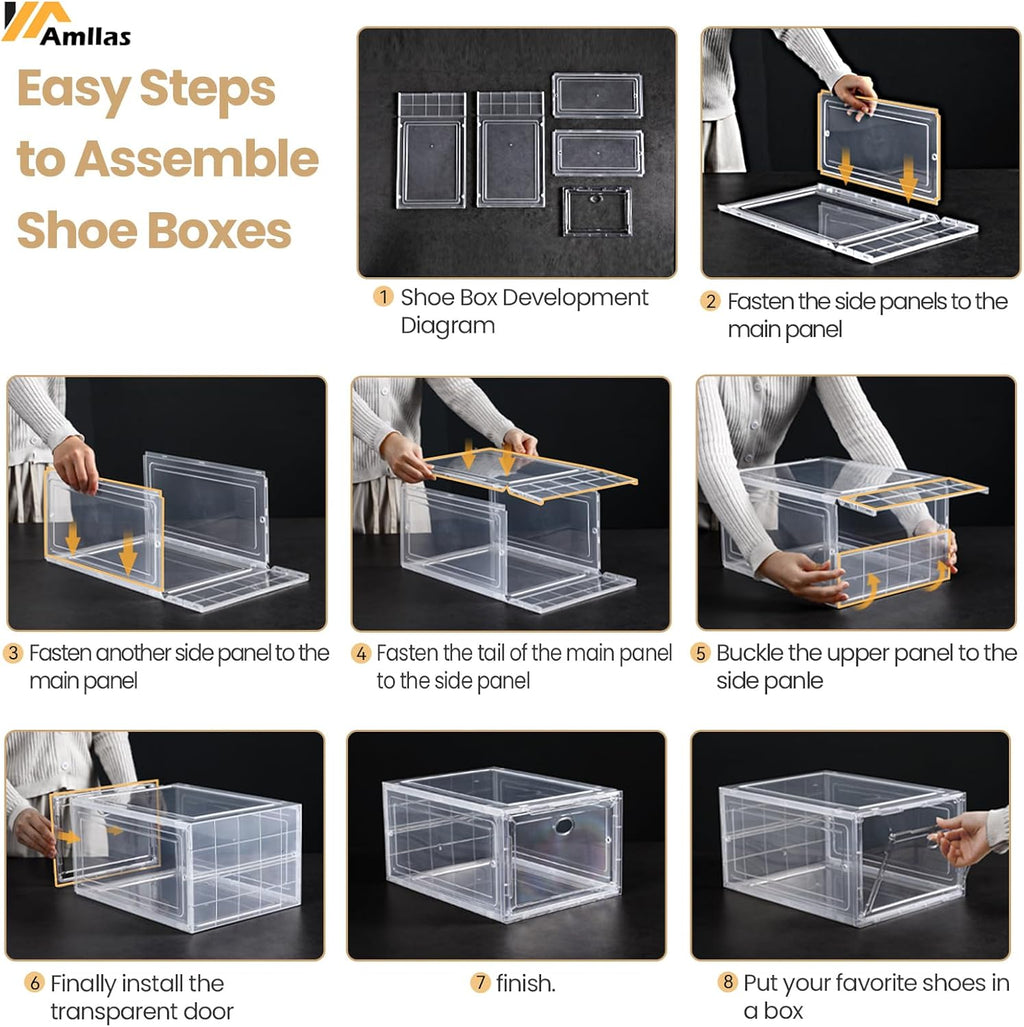 Amllas

Easy Steps to Assemble Shoe Boxes

1 Shoe Box Development Diagram

2 Fasten the side panels to the main panel

3 Fasten another side panel to the main panel

4 Fasten the tail of the main panel to the side panel

5 Buckle the upper panel to the side panle

6 Finally install the transparent door

7 finish.

8 Put your favorite shoes in a box