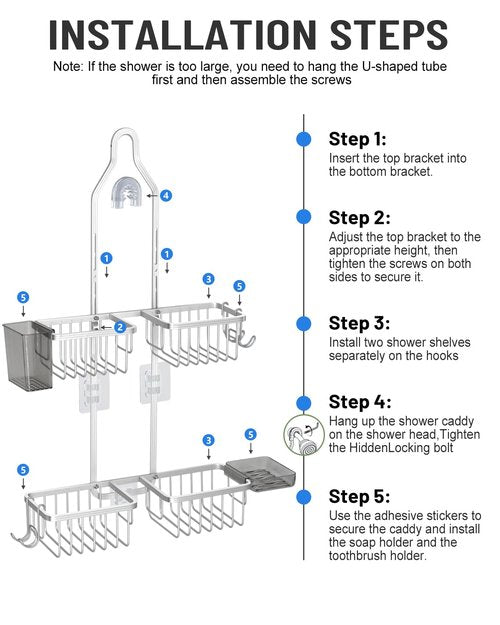 INSTALLATION STEPS

Note: If the shower is too large, you need to hang the U-shaped tube first and then assemble the screws

4
1
1
3
5
5
2
3
5
5

Step 1:
Insert the top bracket into the bottom bracket.

Step 2:
Adjust the top bracket to the appropriate height, then tighten the screws on both sides to secure it.

Step 3:
Install two shower shelves separately on the hooks

Step 4:
Hang up the shower caddy on the shower head,Tighten the HiddenLocking bolt

Step 5:
Use the adhesive stickers to secure the caddy and install the soap holder and the toothbrush holder.