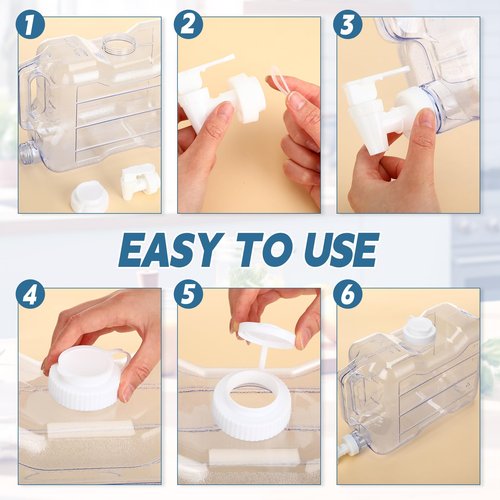 1

2

3

EASY TO USE

4

5

6