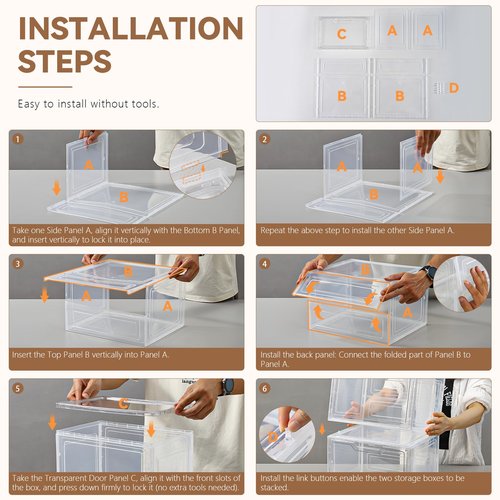 INSTALLATION STEPS

Easy to install without tools.

C A A
B B D

1
A
B
Take one Side Panel A, align it vertically with the Bottom B Panel, and insert vertically to lock it into place.

2
A A
B
Repeat the above step to install the other Side Panel A.

3
B
A A
Insert the Top Panel B vertically into Panel A.

4
B
A
Install the back panel: Connect the folded part of Panel B to Panel A.

5
C
Take the Transparent Door Panel C, align it with the front slots of the box, and press down firmly to lock it (no extra tools needed).

6
D
Install the link buttons enable the two storage boxes to be stacked.