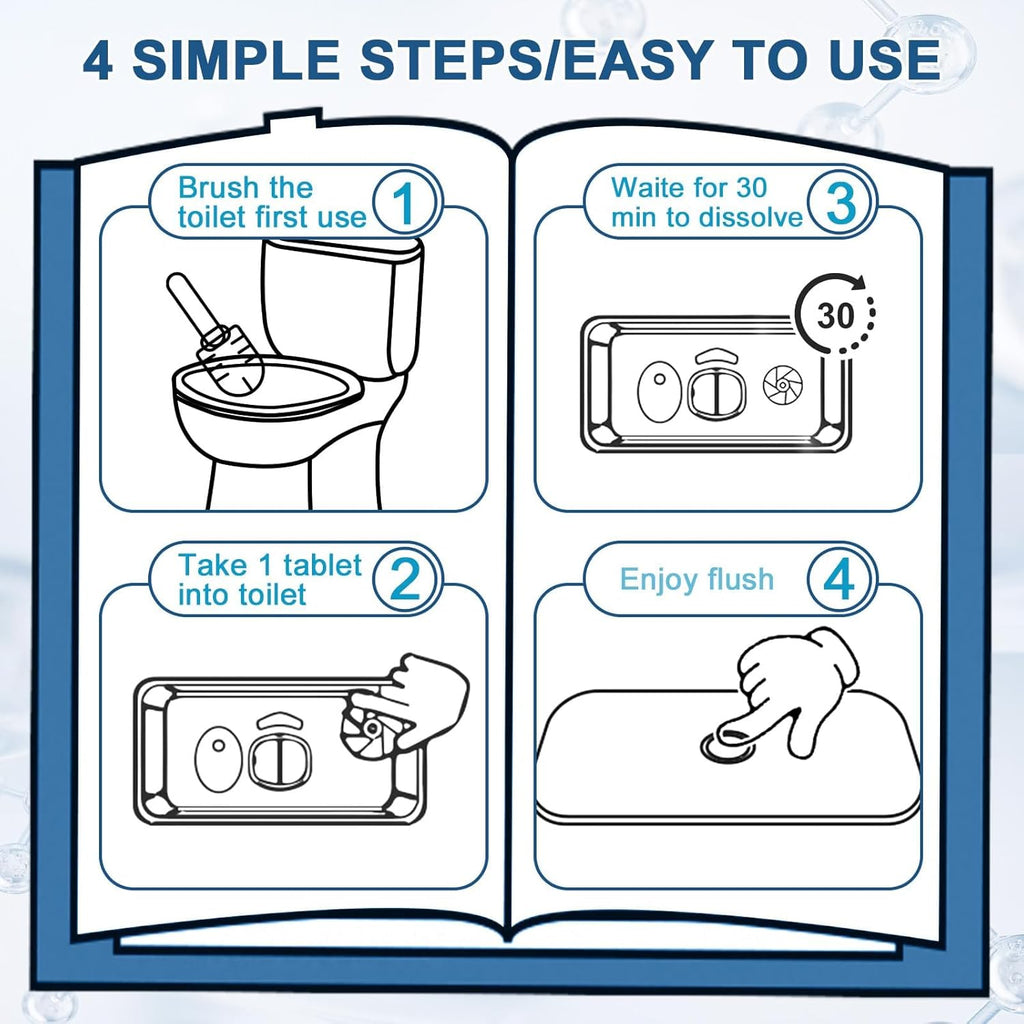 4 SIMPLE STEPS/EASY TO USE

Brush the toilet first use 1

Take 1 tablet into toilet 2

Waite for 30 min to dissolve 3

30

Enjoy flush 4