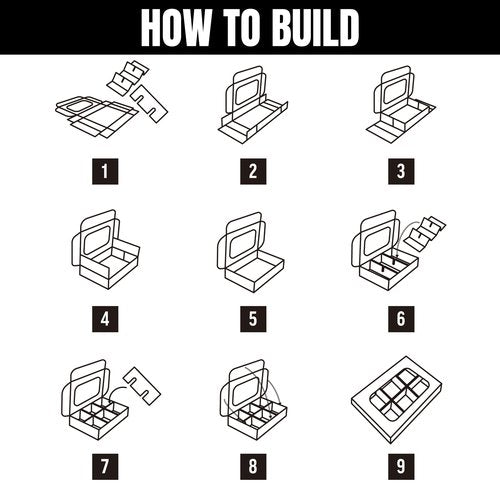 HOW TO BUILD

1

2

3

4

5

6

7

8

9