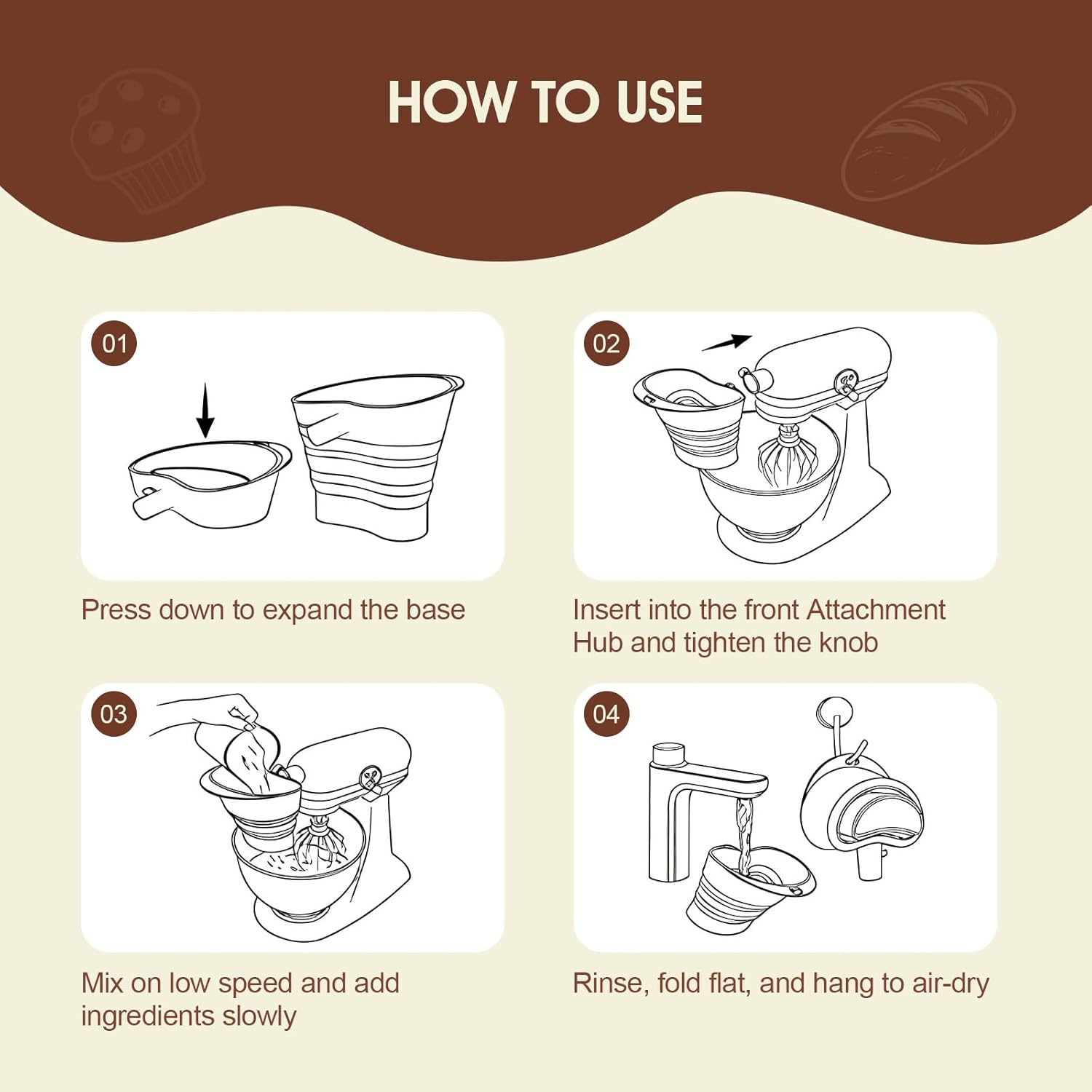 HOW TO USE

01

Press down to expand the base

02

Insert into the front Attachment Hub and tighten the knob

03

Mix on low speed and add ingredients slowly

04

Rinse, fold flat, and hang to air-dry