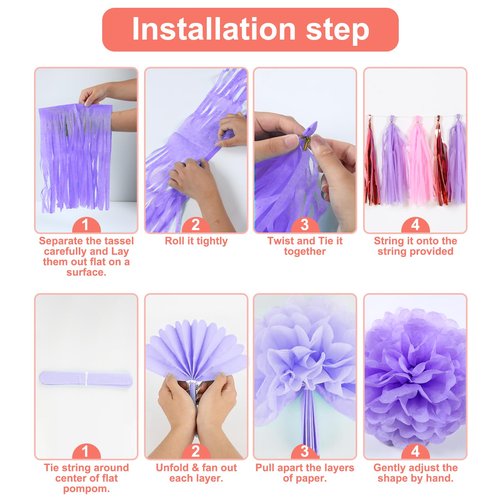 Installation step

1
Separate the tassel carefully and Lay them out flat on a surface.

2
Roll it tightly

3
Twist and Tie it together

4
String it onto the string provided

1
Tie string around center of flat pompom.

2
Unfold & fan out each layer.

3
Pull apart the layers of paper.

4
Gently adjust the shape by hand.