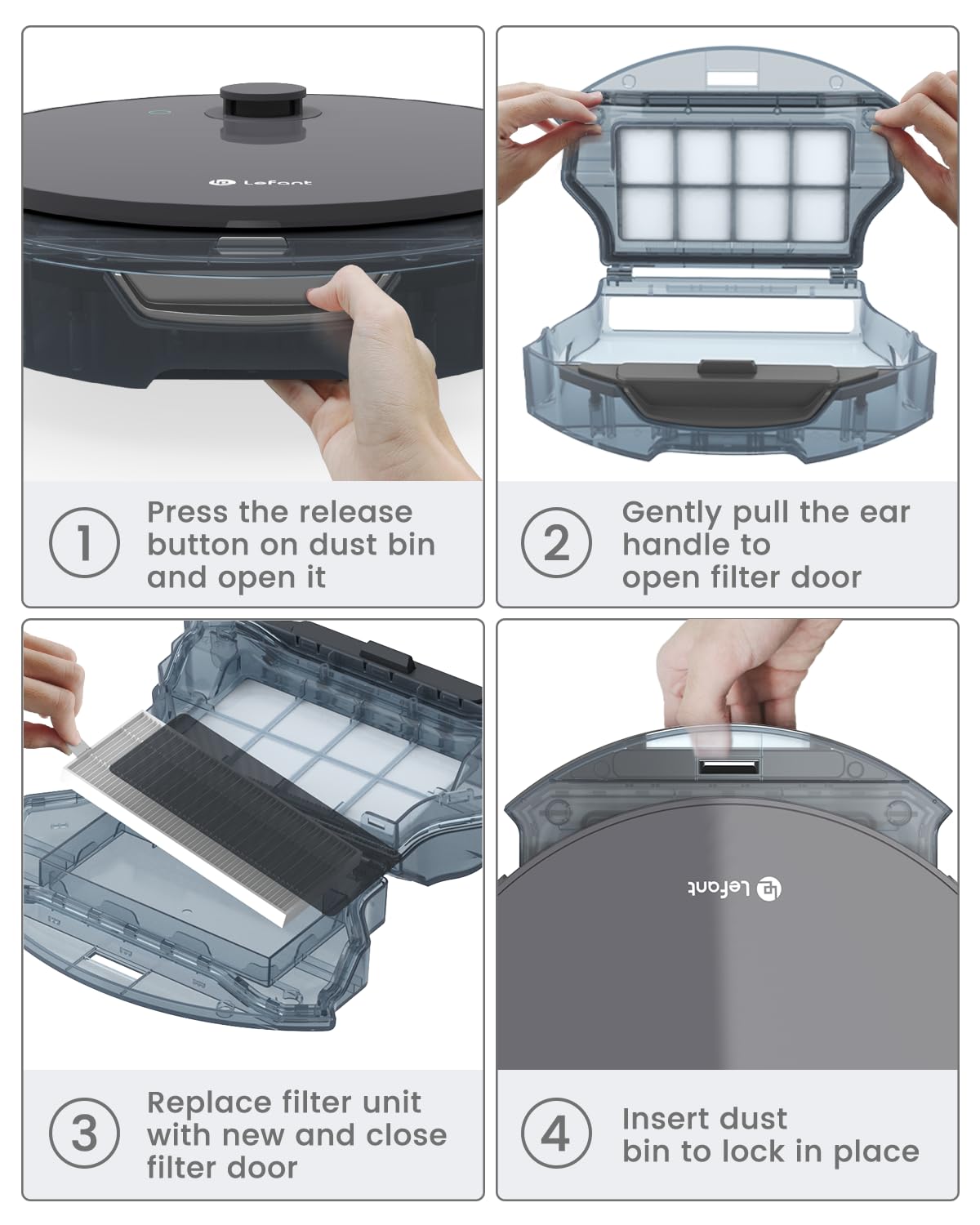 Lefant

1 Press the release button on dust bin and open it

2 Gently pull the ear handle to open filter door

3 Replace filter unit with new and close filter door

Lefant

4 Insert dust bin to lock in place