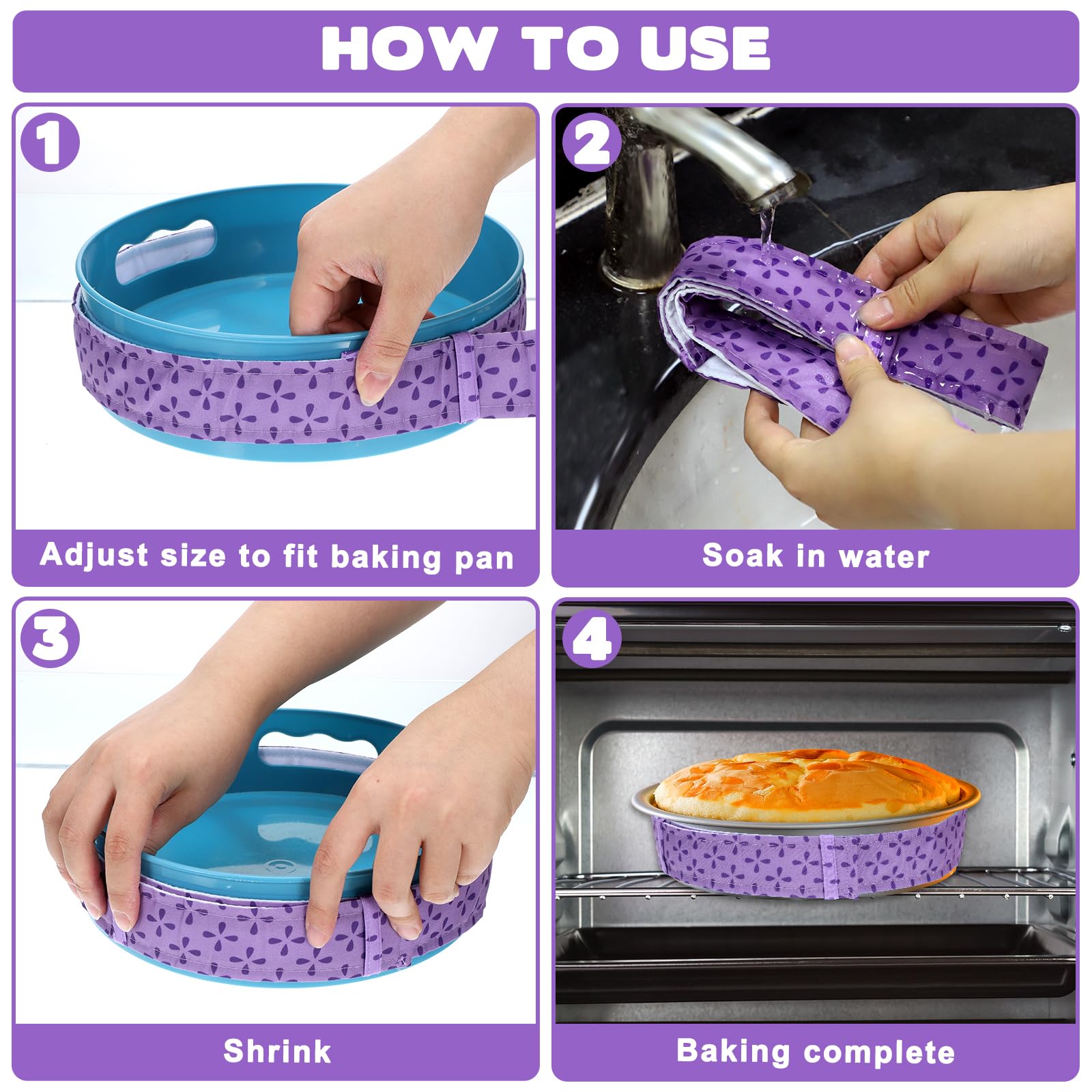 HOW TO USE

1

Adjust size to fit baking pan

2

Soak in water

3

Shrink

4

Baking complete