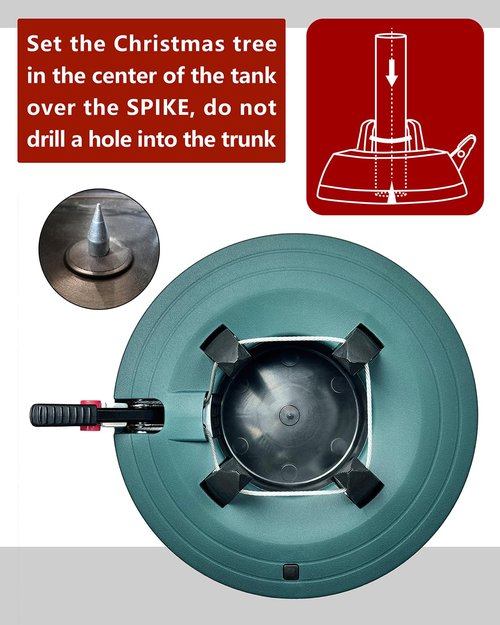 Set the Christmas tree in the center of the tank over the SPIKE, do not drill a hole into the trunk