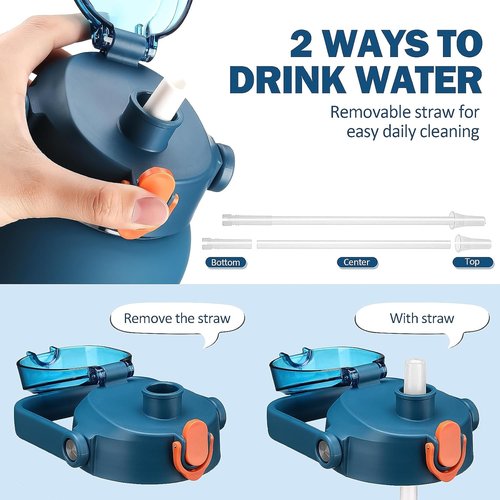 2 WAYS TO DRINK WATER

Removable straw for easy daily cleaning

Bottom

Center

Top

Remove the straw

With straw