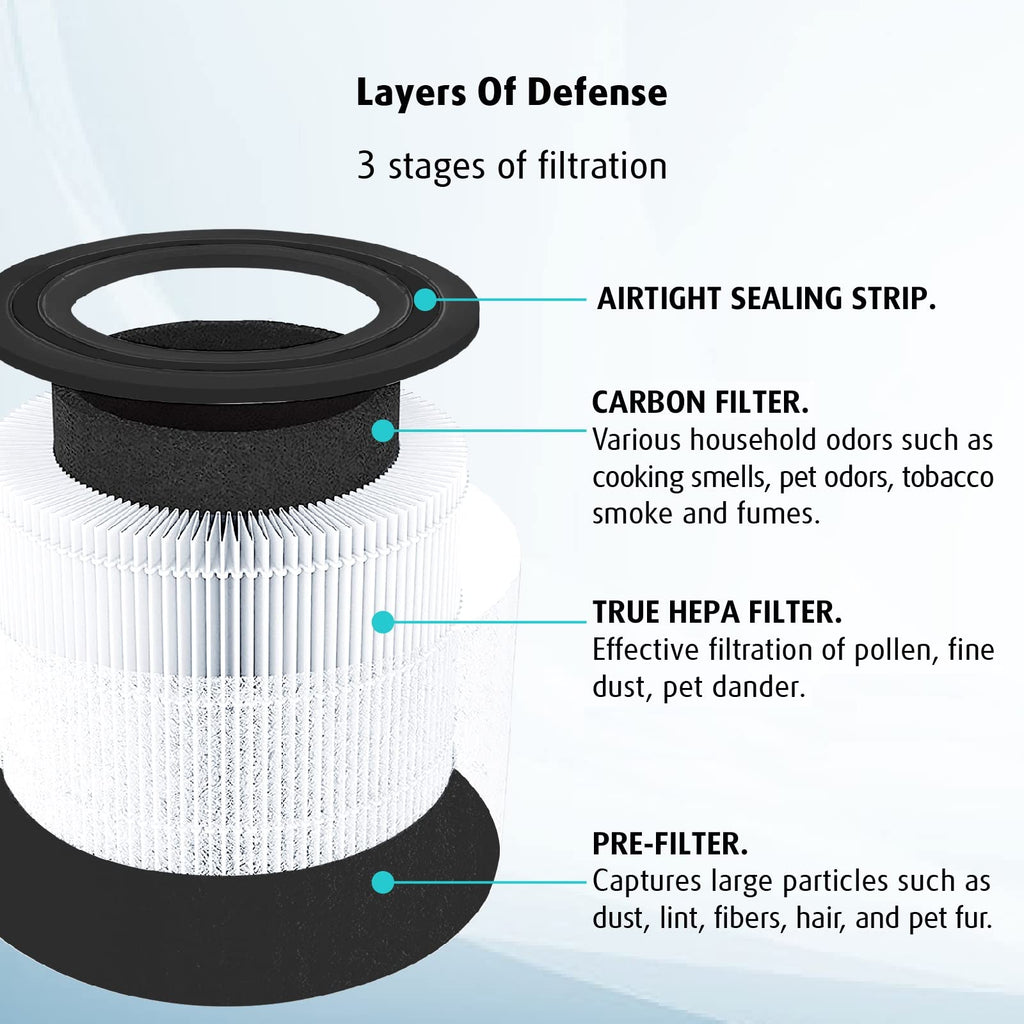 Layers Of Defense

3 stages of filtration

AIRTIGHT SEALING STRIP.

CARBON FILTER.
Various household odors such as cooking smells, pet odors, tobacco smoke and fumes.

TRUE HEPA FILTER.
Effective filtration of pollen, fine dust, pet dander.

PRE-FILTER.
Captures large particles such as dust, lint, fibers, hair, and pet fur.