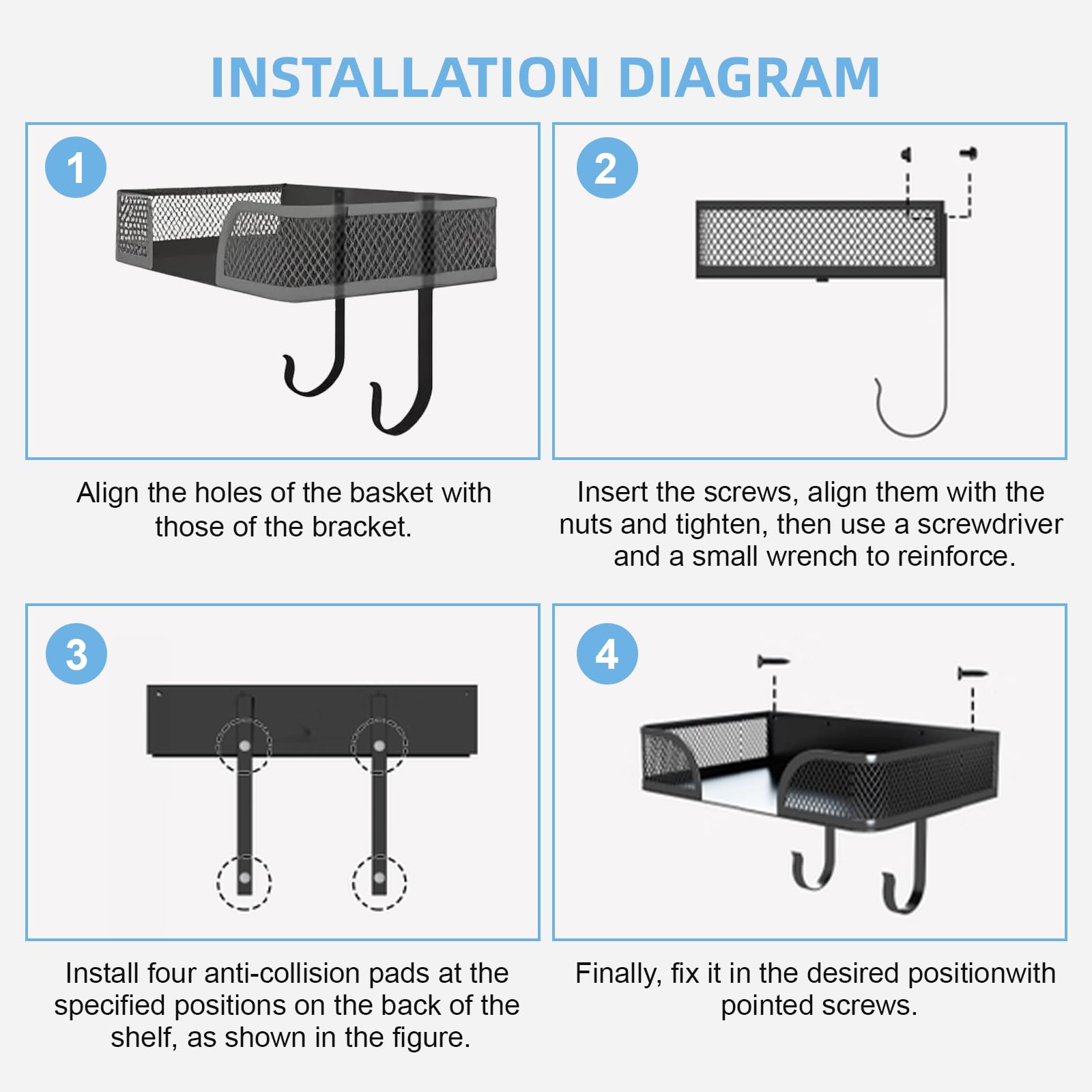 INSTALLATION DIAGRAM

1

Align the holes of the basket with those of the bracket.

2

Insert the screws, align them with the nuts and tighten, then use a screwdriver and a small wrench to reinforce.

3

Install four anti-collision pads at the specified positions on the back of the shelf, as shown in the figure.

4

Finally, fix it in the desired positionwith pointed screws.