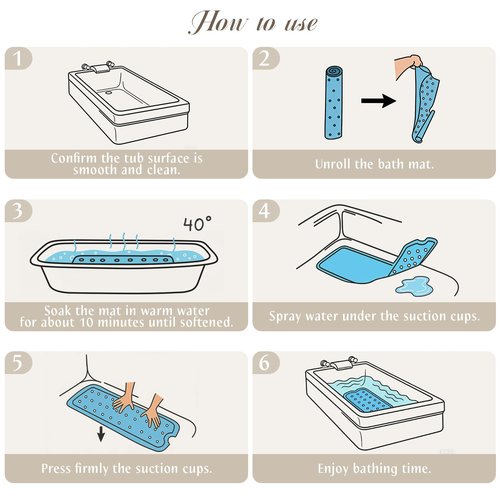 How to use

1

Confirm the tub surface is smooth and clean.

2

Unroll the bath mat.

3

40°

Soak the mat in warm water for about 10 minutes until softened.

4

Spray water under the suction cups.

5

Press firmly the suction cups.

6

Enjoy bathing time.