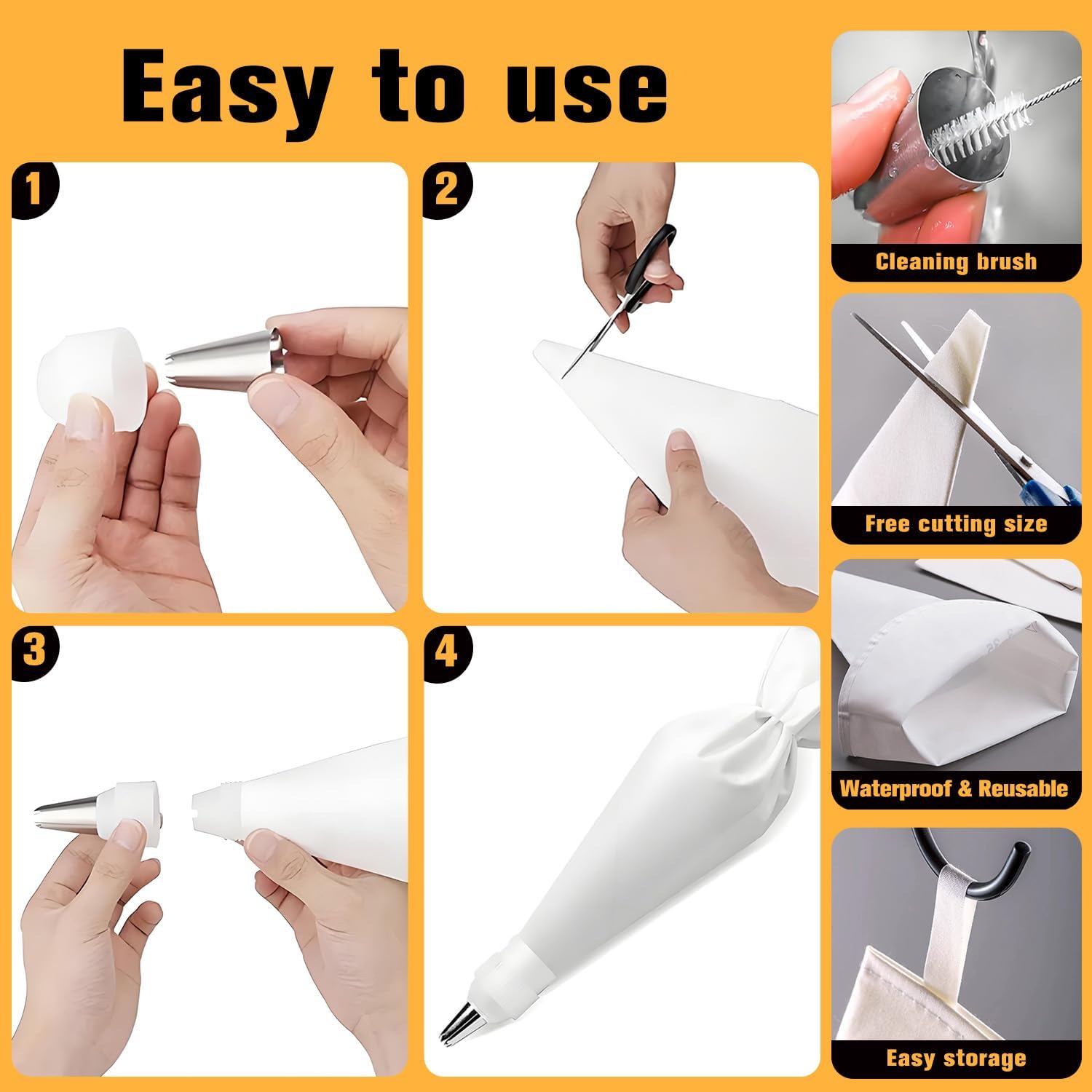 Easy to use

1

2

3

4

Cleaning brush

Free cutting size

Waterproof & Reusable

Easy storage