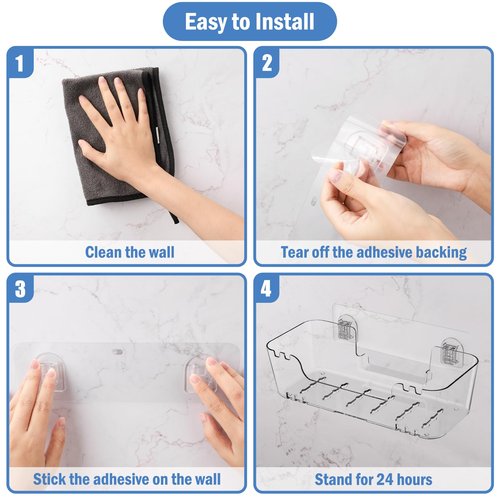 Easy to Install

1

Clean the wall

2

Tear off the adhesive backing

3

Stick the adhesive on the wall

4

Stand for 24 hours