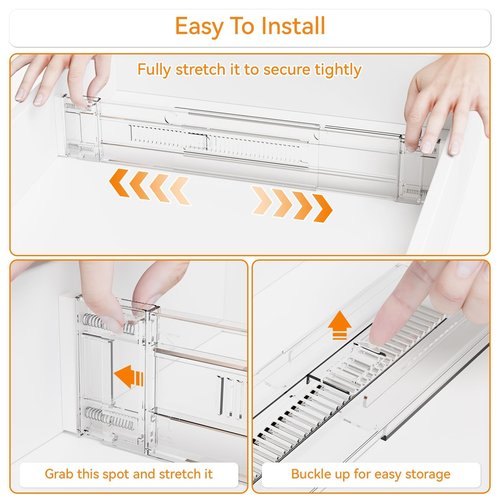 Easy To Install

Fully stretch it to secure tightly

Grab this spot and stretch it

Buckle up for easy storage